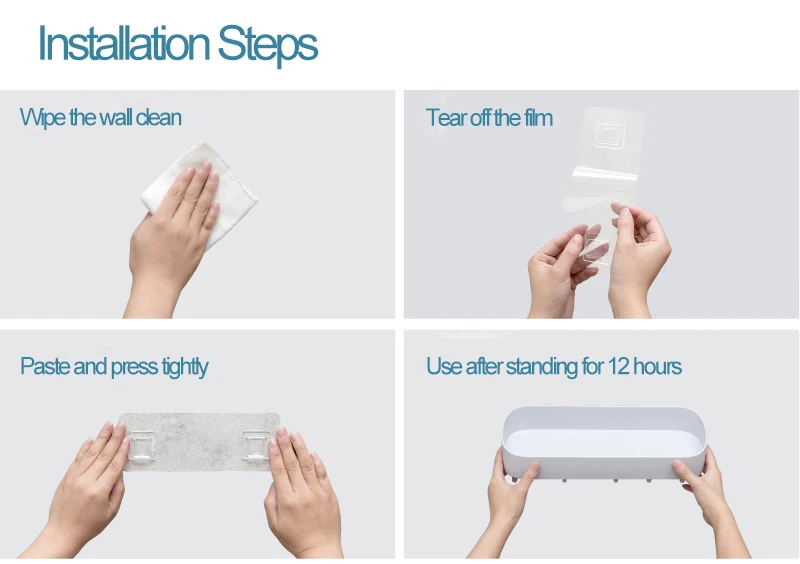 Installation Steps

Wipe the wall clean

Tear off the film

Paste and press tightly

Use after standing for 12 hours