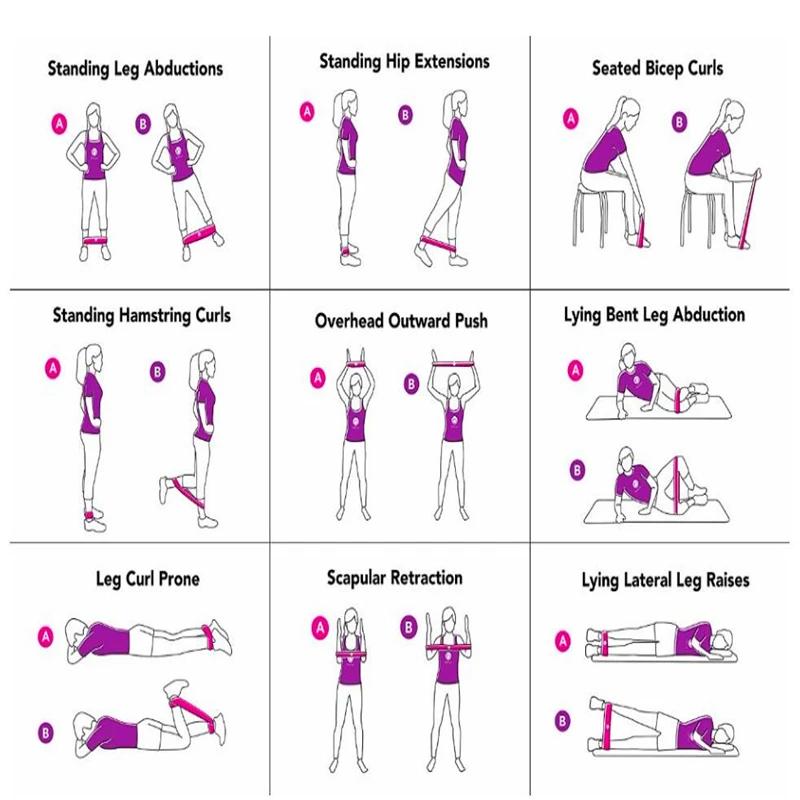 Standing Leg Abductions

A B

Standing Hip Extensions

A B

Seated Bicep Curls

A B

Standing Hamstring Curls

A B

Overhead Outward Push

A B

Lying Bent Leg Abduction

A

B

Leg Curl Prone

A

B

Scapular Retraction

A B

Lying Lateral Leg Raises

A

B