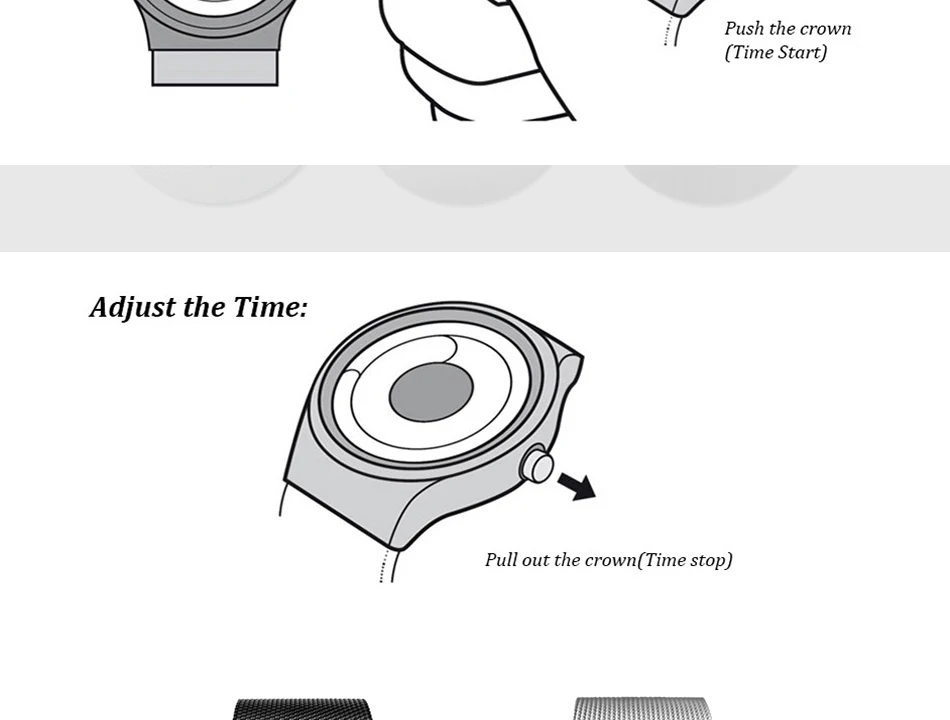 Push the crown
(Time Start)

Adjust the Time:

Pull out the crown(Time stop)