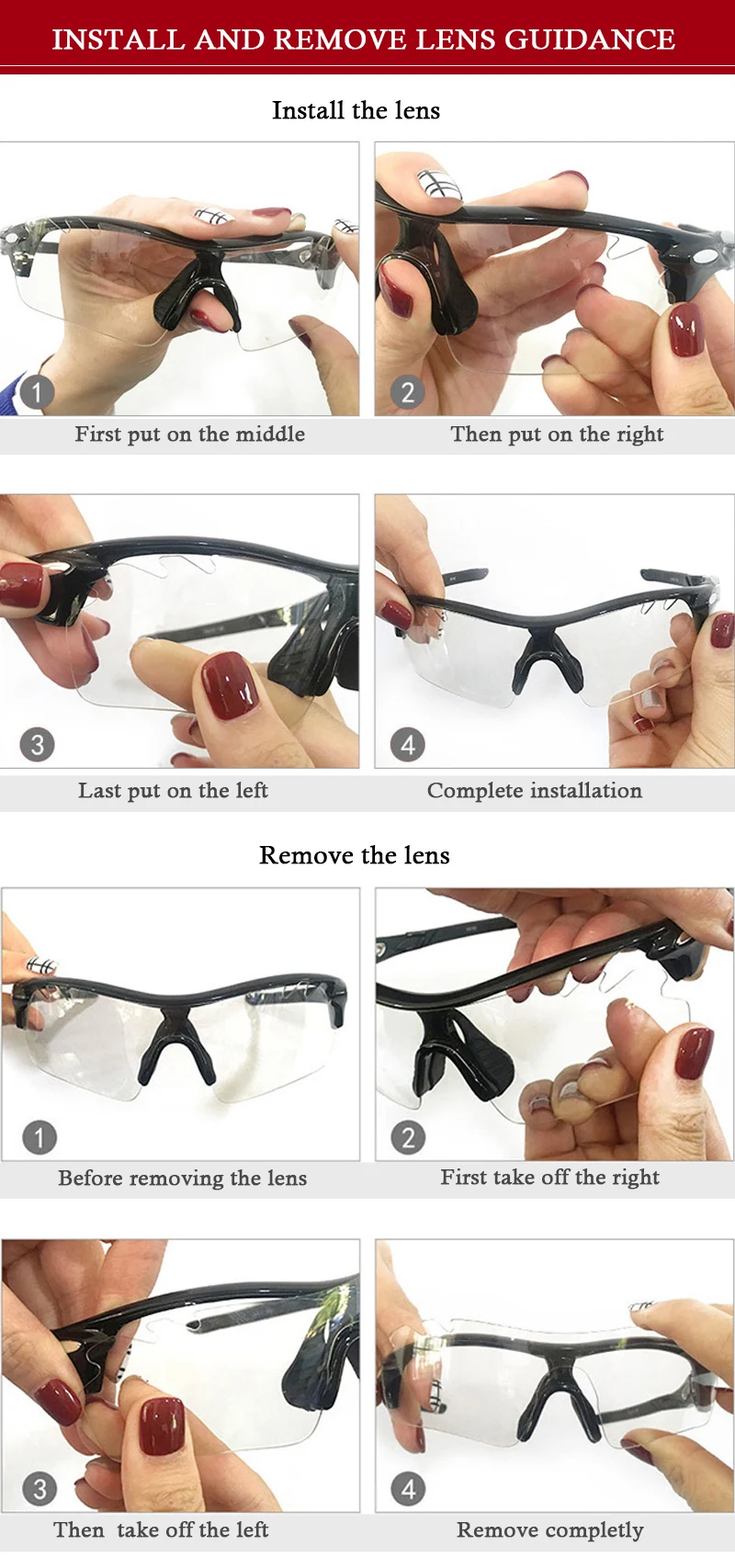 INSTALL AND REMOVE LENS GUIDANCE

Install the lens

1
First put on the middle

2
Then put on the right

3
Last put on the left

4
Complete installation

Remove the lens

1
Before removing the lens

2
First take off the right

3
Then take off the left

4
Remove completly