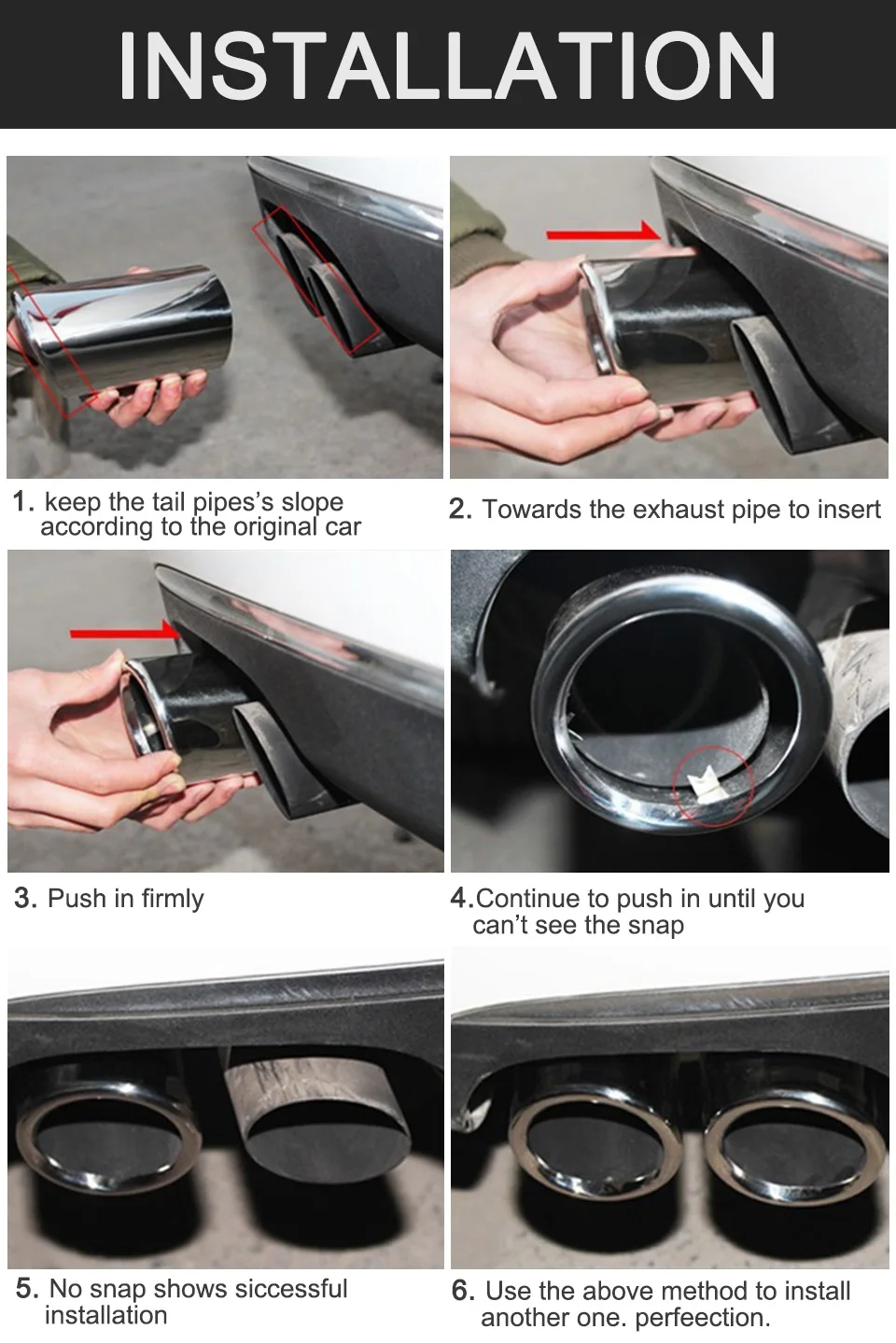 INSTALLATION

1. keep the tail pipes's slope according to the original car

2. Towards the exhaust pipe to insert

3. Push in firmly

4.Continue to push in until you can't see the snap

5. No snap shows siccessful installation

6. Use the above method to install another one. perfeection.