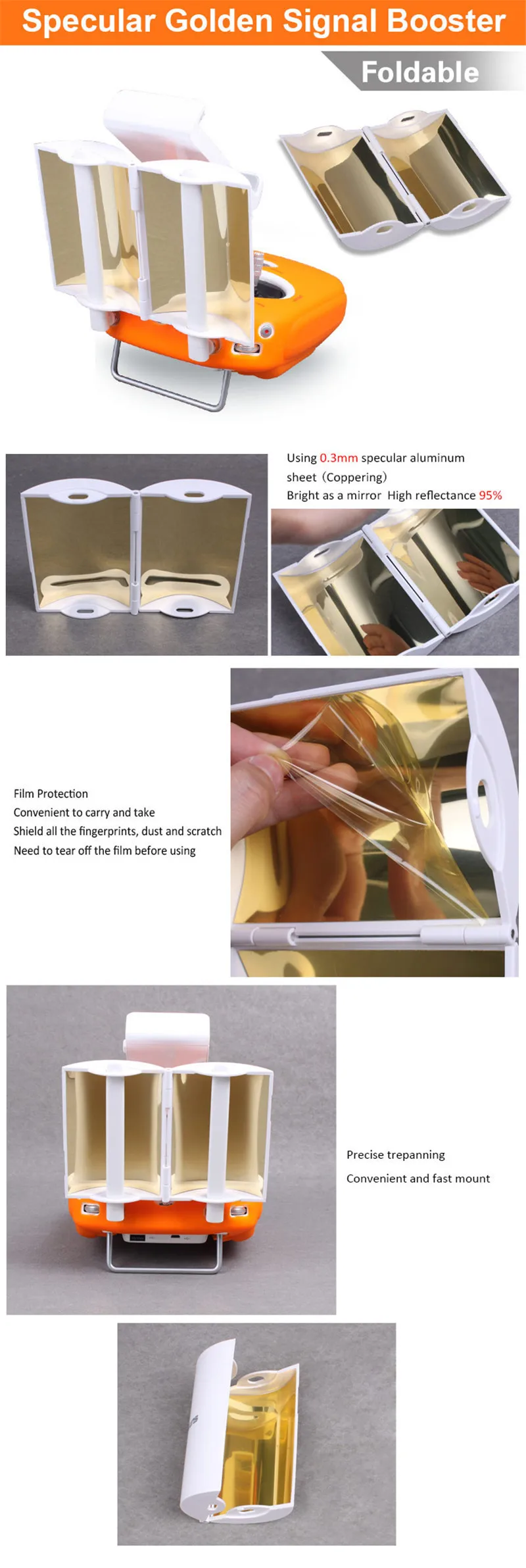 Specular Golden Signal Booster

Foldable

Using 0.3mm specular aluminum sheet（Coppering）
Bright as a mirror High reflectance 95%

Film Protection
Convenient to carry and take
Shield all the fingerprints, dust and scratch
Need to tear off the film before using

Precise trepanning
Convenient and fast mount