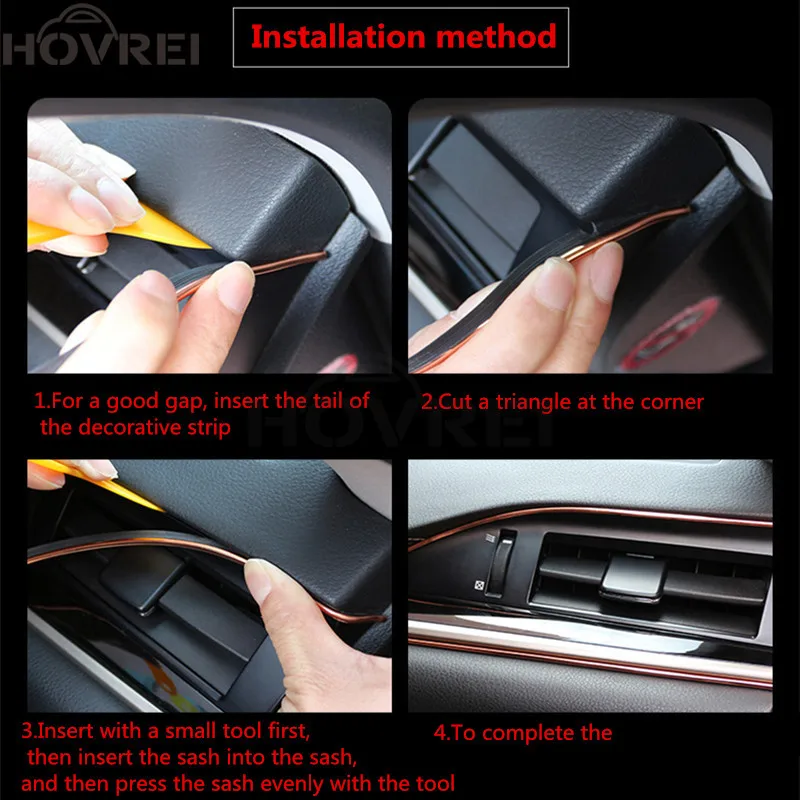 HOVREI

Installation method

1.For a good gap, insert the tail of the decorative strip

2.Cut a triangle at the corner

HOVREI

3.Insert with a small tool first, then insert the sash into the sash, and then press the sash evenly with the tool

4.To complete the