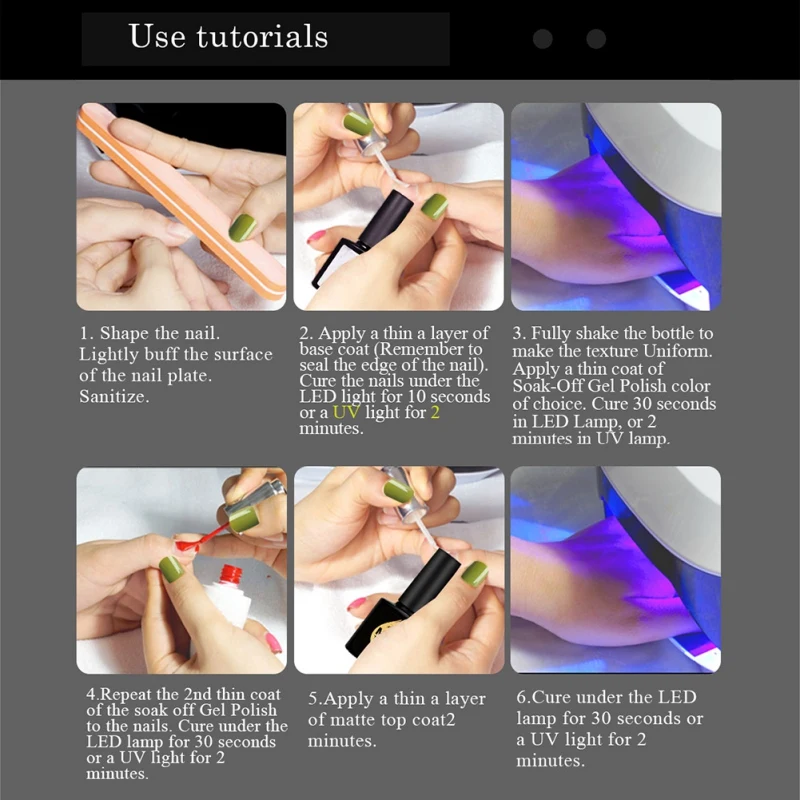 Use tutorials

1. Shape the nail. Lightly buff the surface of the nail plate. Sanitize.

2. Apply a thin a layer of base coat (Remember to seal the edge of the nail). Cure the nails under the LED light for 10 seconds or a UV light for 2 minutes.

3. Fully shake the bottle to make the texture Uniform. Apply a thin coat of Soak-Off Gel Polish color of choice. Cure 30 seconds in LED Lamp, or 2 minutes in UV lamp.

4.Repeat the 2nd thin coat of the soak off Gel Polish to the nails. Cure under the LED lamp for 30 seconds or a UV light for 2 minutes.

5.Apply a thin a layer of matte top coat2 minutes.

6.Cure under the LED lamp for 30 seconds or a UV light for 2 minutes.