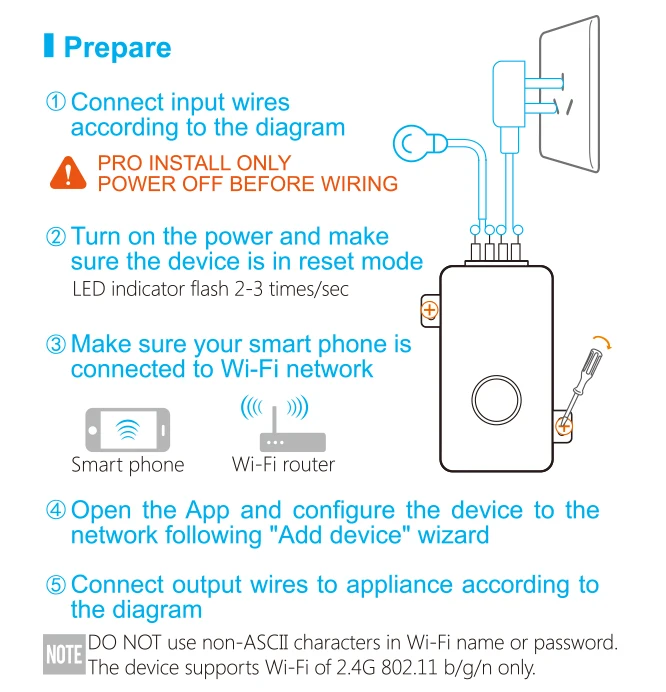 Prepare

① Connect input wires according to the diagram

PRO INSTALL ONLY
POWER OFF BEFORE WIRING

② Turn on the power and make sure the device is in reset mode
LED indicator flash 2-3 times/sec

③ Make sure your smart phone is connected to Wi-Fi network

Smart phone
Wi-Fi router

④ Open the App and configure the device to the network following "Add device" wizard

⑤ Connect output wires to appliance according to the diagram

NOTE DO NOT use non-ASCII characters in Wi-Fi name or password.
The device supports Wi-Fi of 2.4G 802.11 b/g/n only.