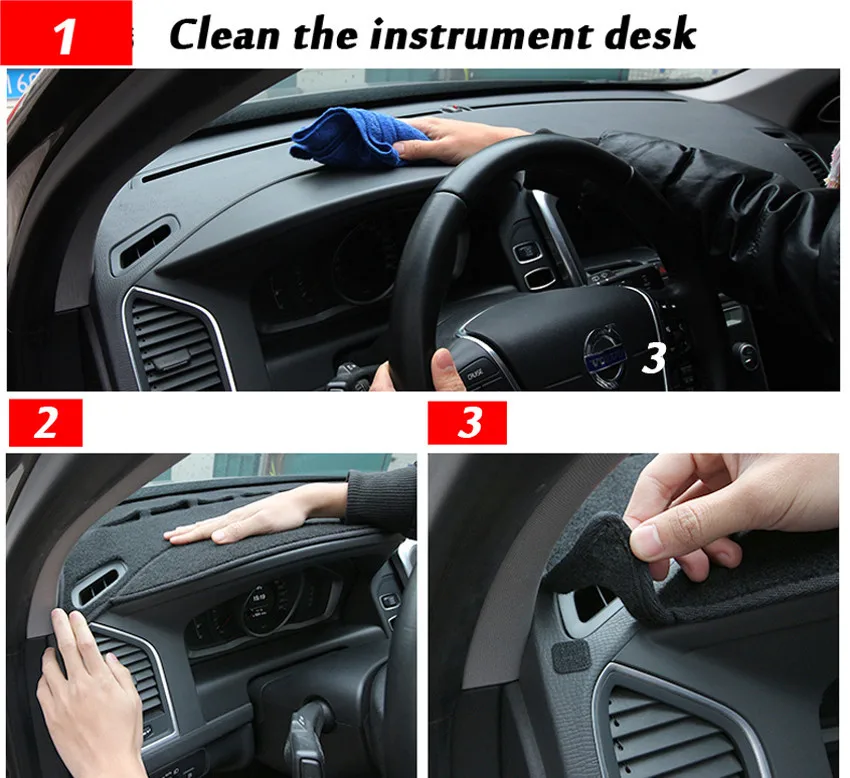 1 Clean the instrument desk

3

2

3