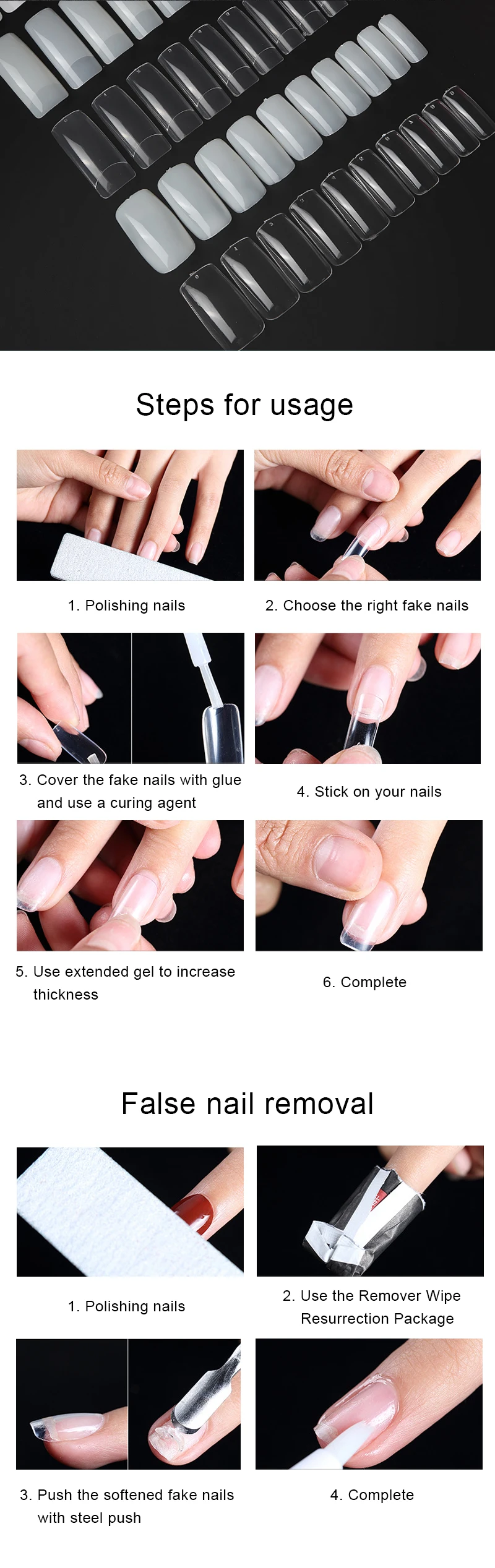 Steps for usage

1. Polishing nails

2. Choose the right fake nails

3. Cover the fake nails with glue and use a curing agent

4. Stick on your nails

5. Use extended gel to increase thickness

6. Complete

False nail removal

1. Polishing nails

2. Use the Remover Wipe Resurrection Package

3. Push the softened fake nails with steel push

4. Complete