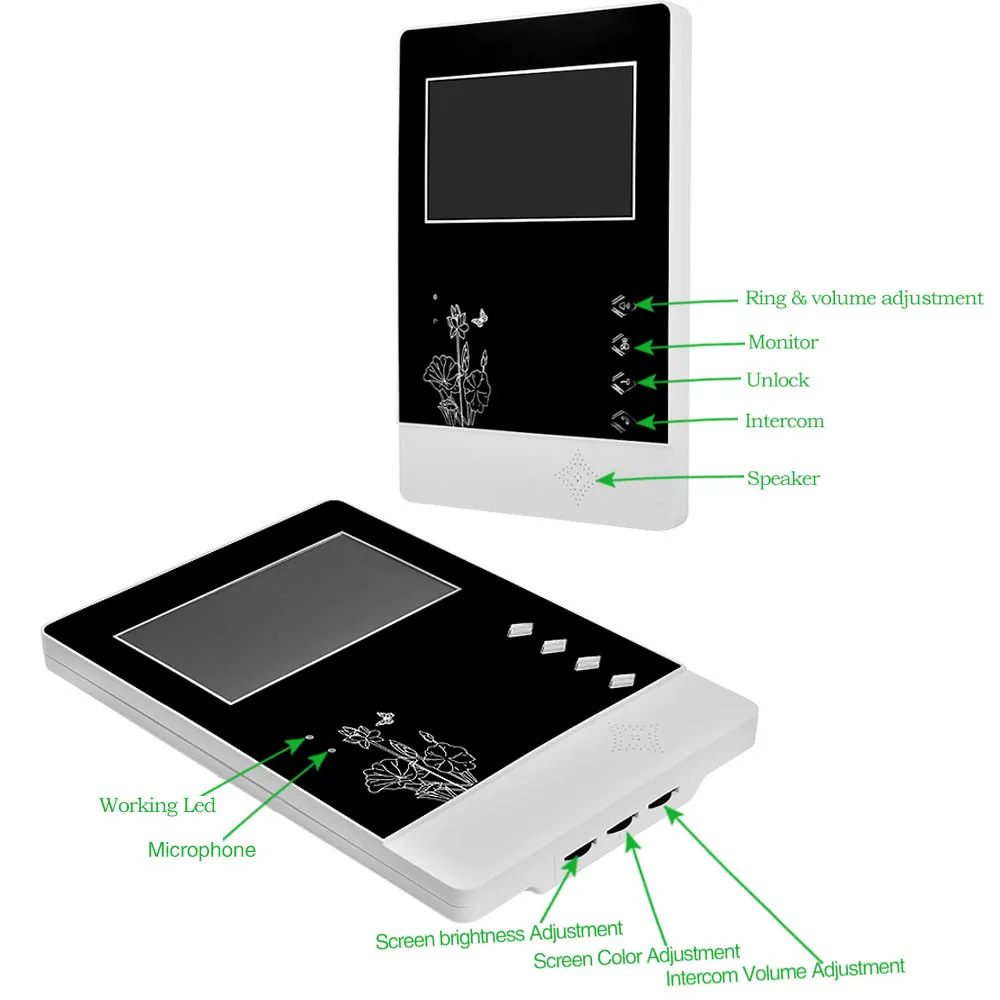 Ring & volume adjustment
Monitor
Unlock
Intercom
Speaker
Working Led
Microphone
Screen brightness Adjustment
Screen Color Adjustment
Intercom Volume Adjustment