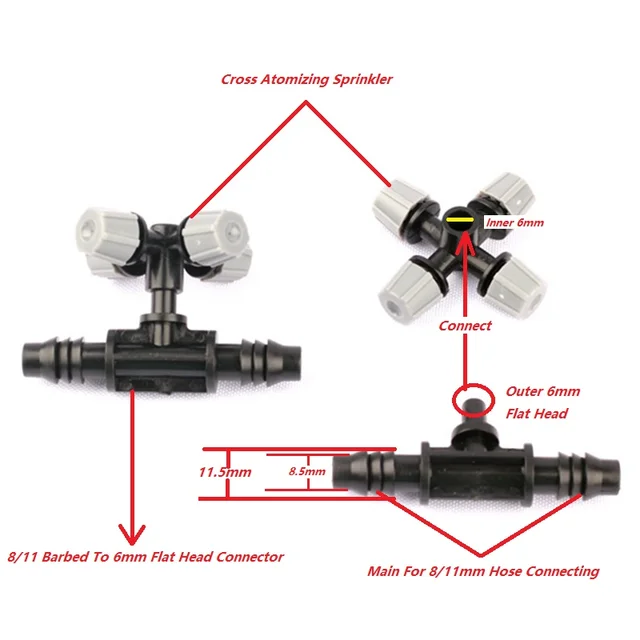 Cross Atomizing Sprinkler

Inner 6mm

Connect

Outer 6mm
Flat Head

11.5mm

8.5mm

8/11 Barbed To 6mm Flat Head Connector

Main For 8/11mm Hose Connecting