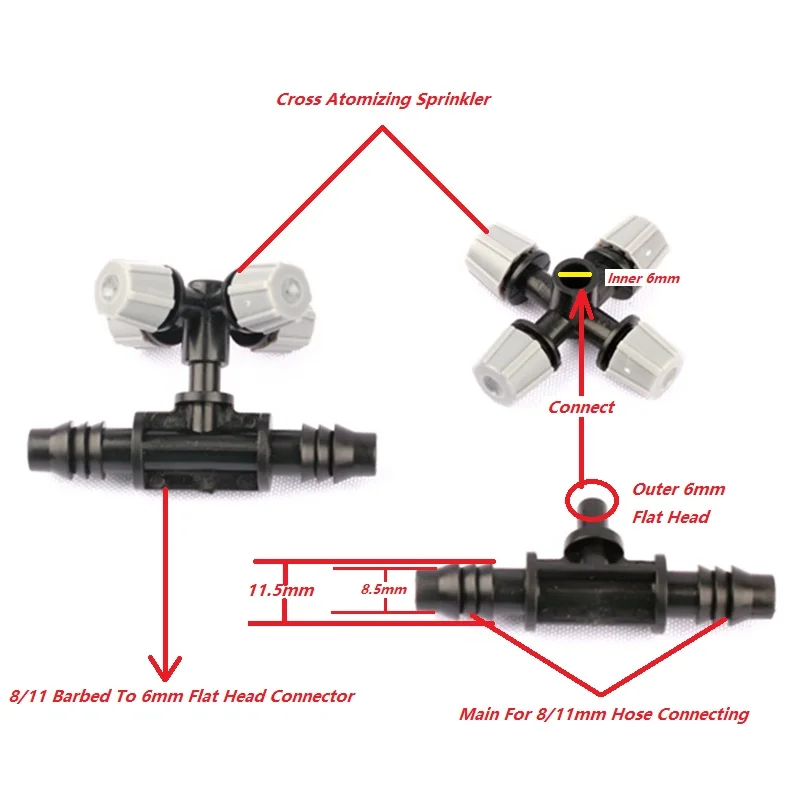 Cross Atomizing Sprinkler

Inner 6mm

Connect

Outer 6mm
Flat Head

11.5mm

8.5mm

8/11 Barbed To 6mm Flat Head Connector

Main For 8/11mm Hose Connecting