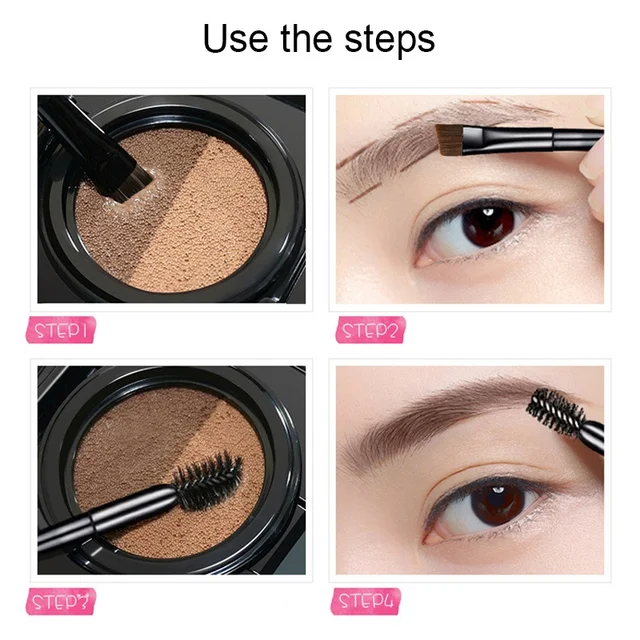 Use the steps

STEP1

STEP2

STEP3

STEP4