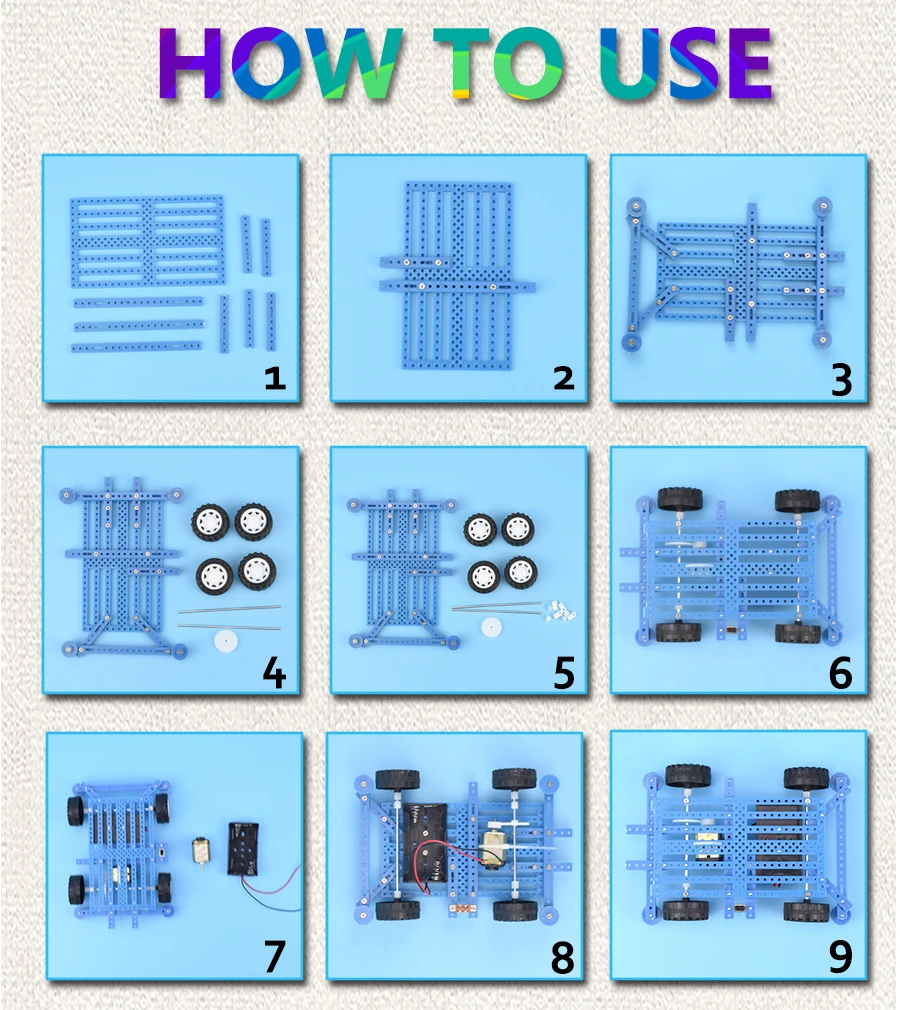 HOW TO USE

1

2

3

4

5

6

7

8

9