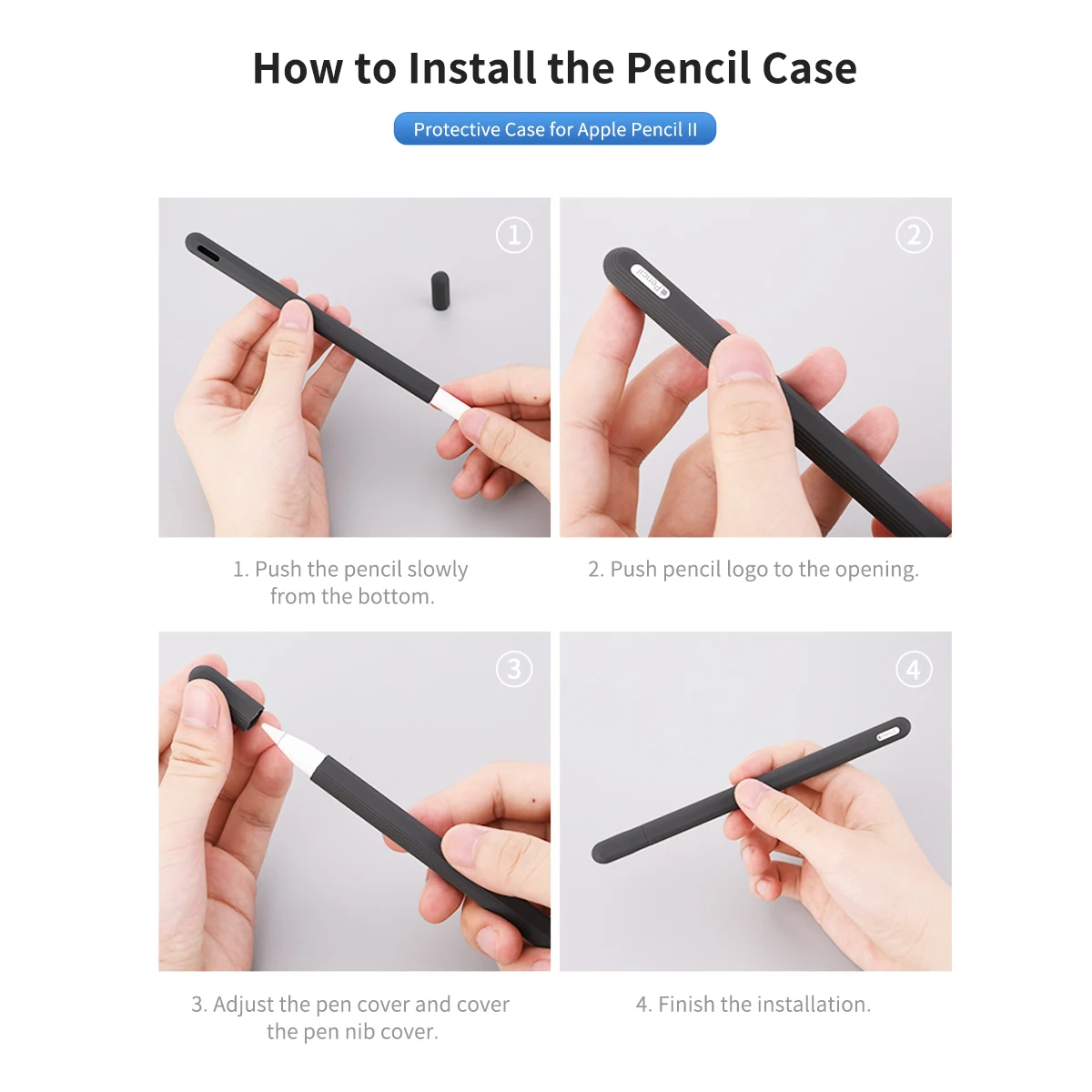 How to Install the Pencil Case

Protective Case for Apple Pencil II

①

1. Push the pencil slowly from the bottom.

②

2. Push pencil logo to the opening.

③

3. Adjust the pen cover and cover the pen nib cover.

④

4. Finish the installation.