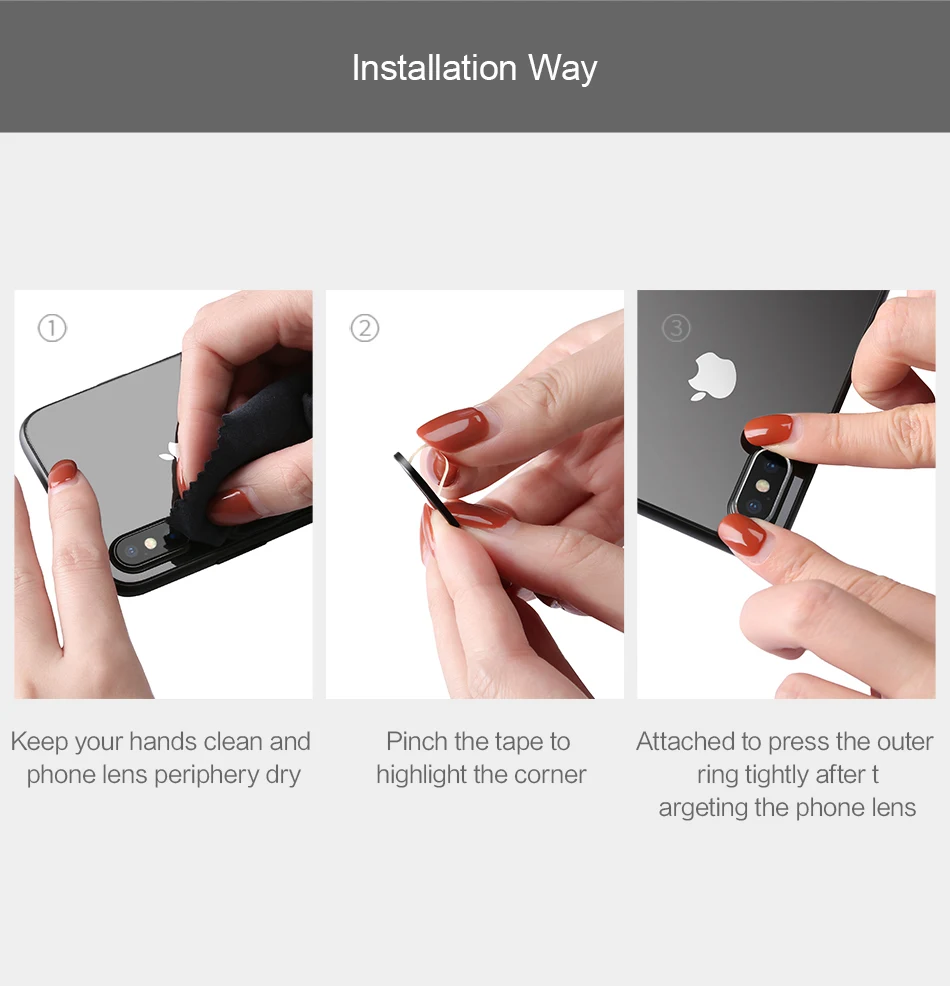 Installation Way

①

Keep your hands clean and phone lens periphery dry

②

Pinch the tape to highlight the corner

③

Attached to press the outer ring tightly after t argeting the phone lens