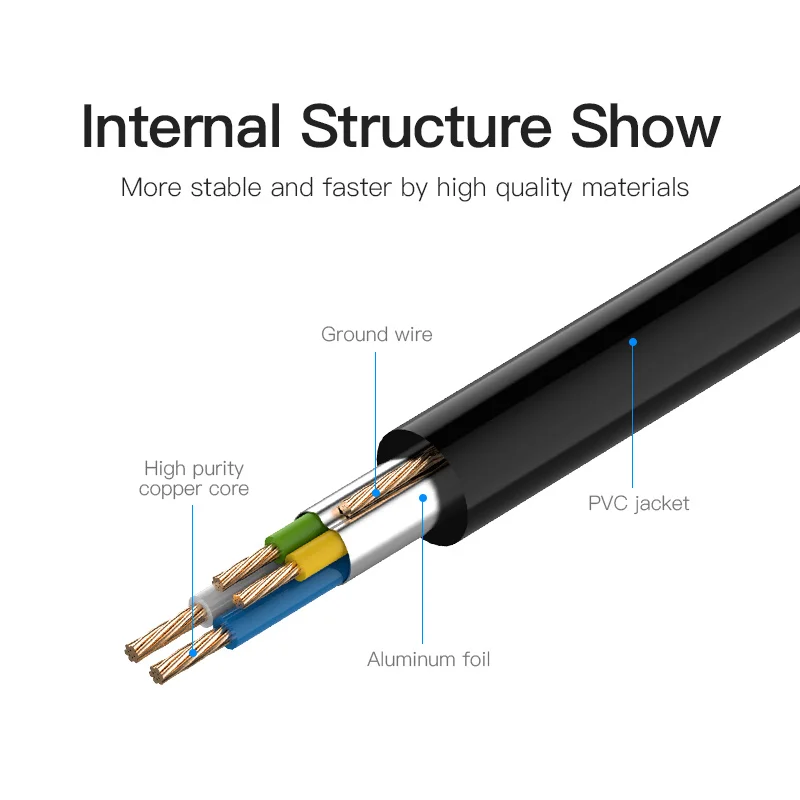 Internal Structure Show

More stable and faster by high quality materials

Ground wire

High purity copper core

PVC jacket

Aluminum foil