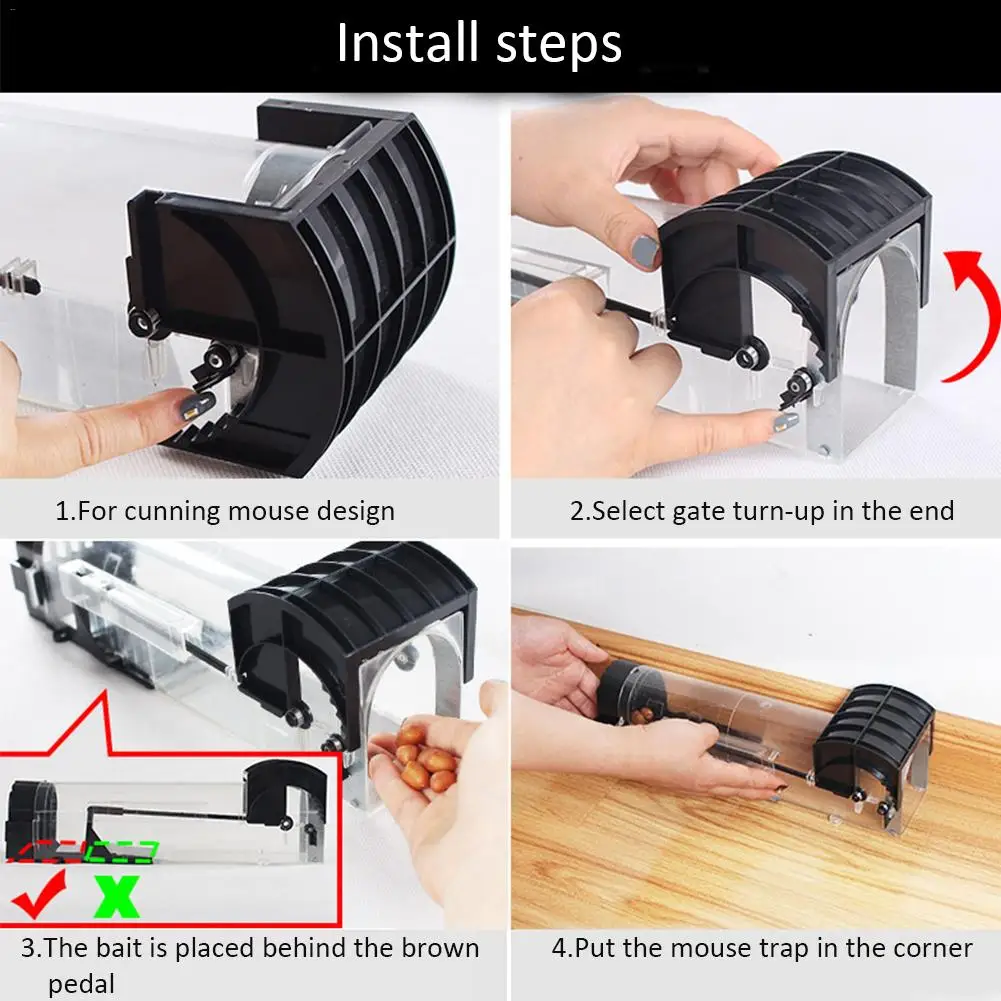 Install steps

1.For cunning mouse design

2.Select gate turn-up in the end

3.The bait is placed behind the brown pedal

4.Put the mouse trap in the corner