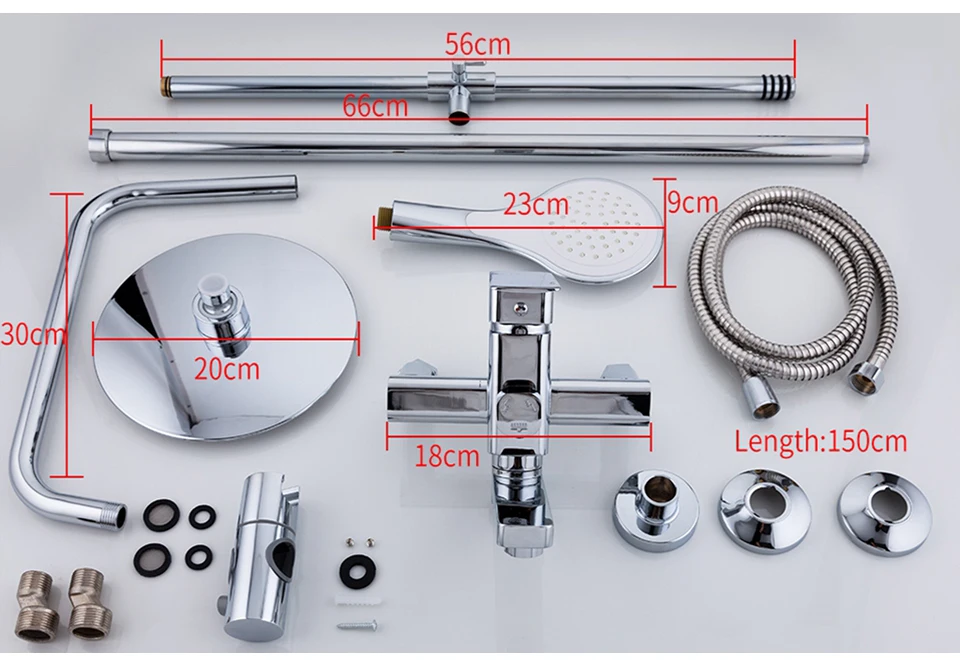 56cm
66cm
23cm
9cm
30cm
20cm
18cm
Length:150cm