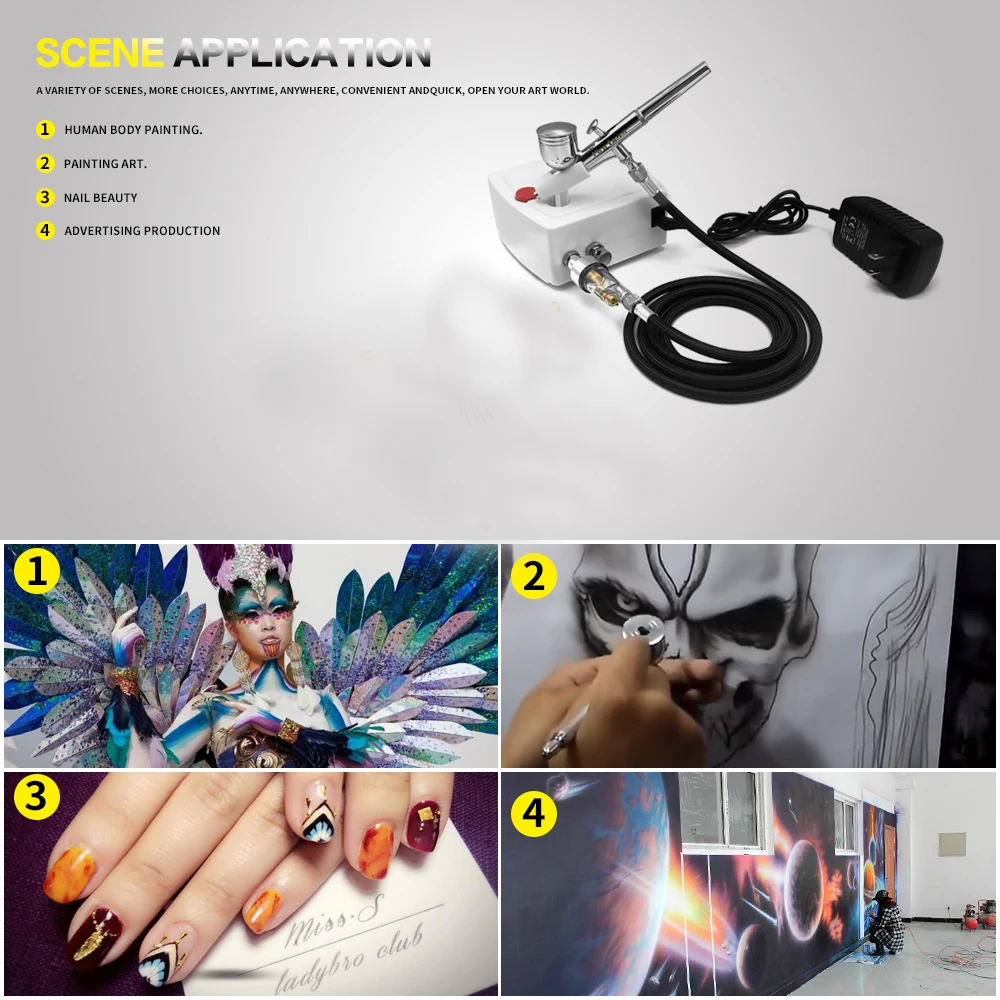 SCENE APPLICATION

A VARIETY OF SCENES, MORE CHOICES, ANYTIME, ANYWHERE, CONVENIENT ANDQUICK, OPEN YOUR ART WORLD.

1 HUMAN BODY PAINTING.

2 PAINTING ART.

3 NAIL BEAUTY

4 ADVERTISING PRODUCTION

1

2

3

Miss·S
ladybro club

4