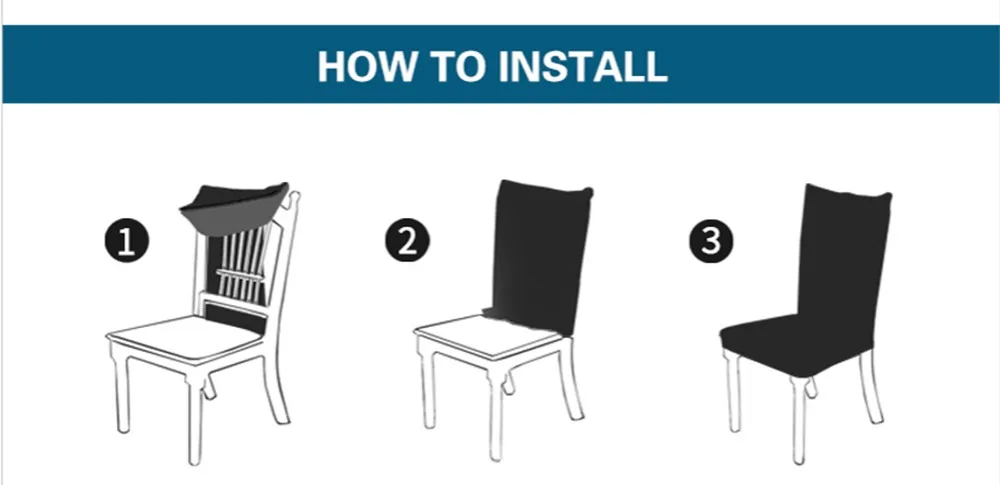 HOW TO INSTALL

1

2

3