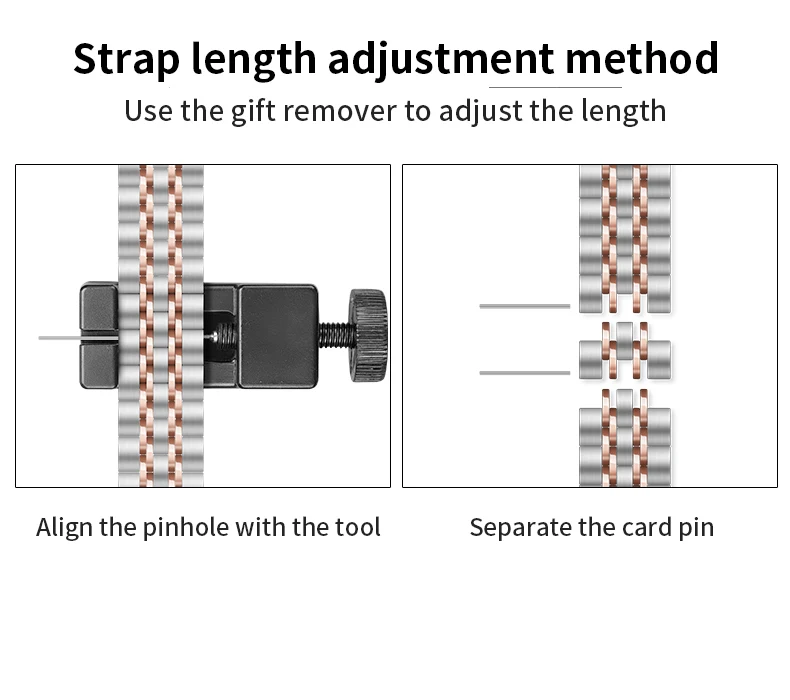 Strap length adjustment method
Use the gift remover to adjust the length

Align the pinhole with the tool

Separate the card pin