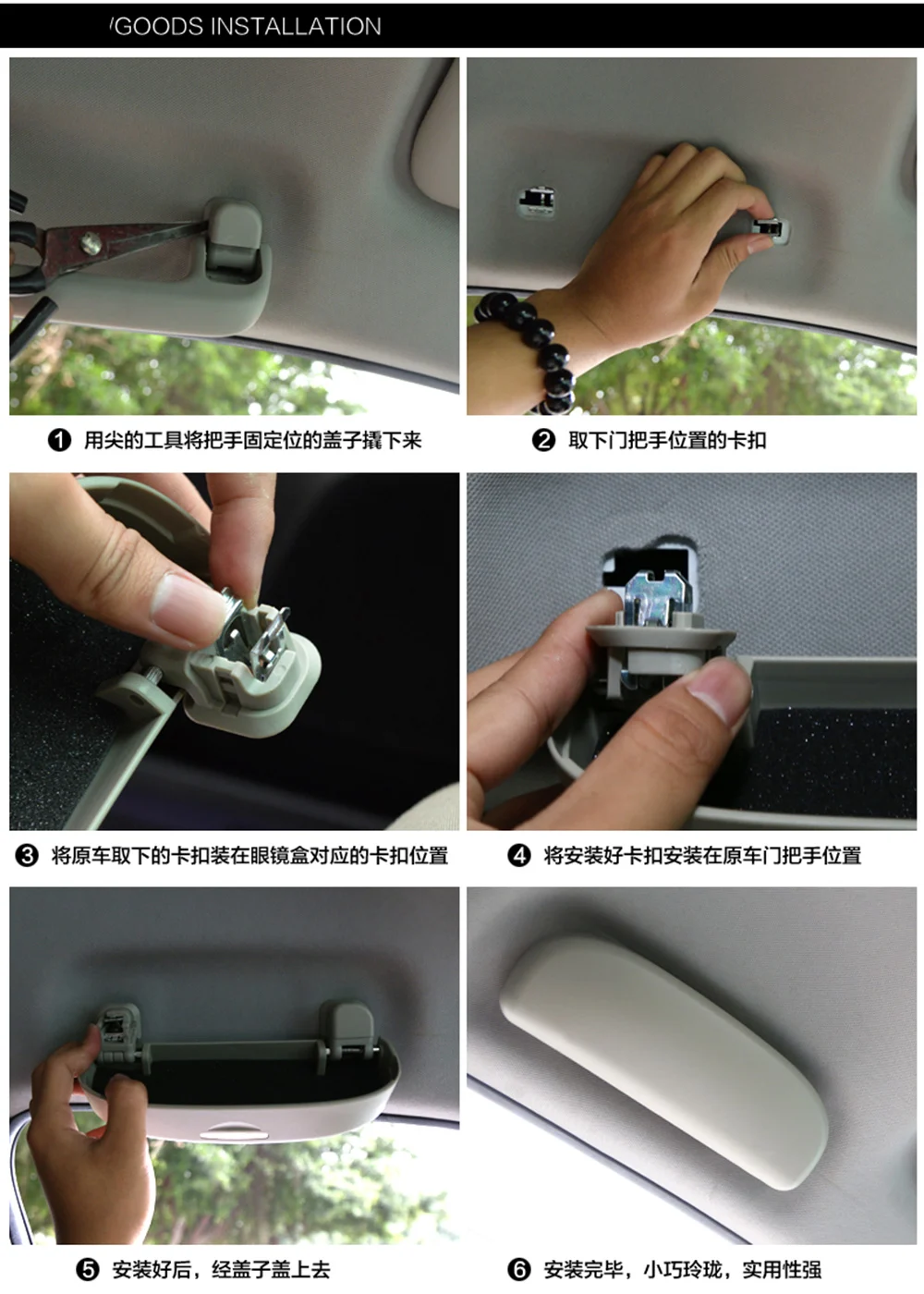 /GOODS INSTALLATION

❶ 用尖的工具将把手固定位的盖子撬下来

❷ 取下门把手位置的卡扣

❸ 将原车取下的卡扣装在眼镜盒对应的卡扣位置

❹ 将安装好卡扣安装在原车门把手位置

❺ 安装好后，经盖子盖上去

❻ 安装完毕，小巧玲珑，实用性强