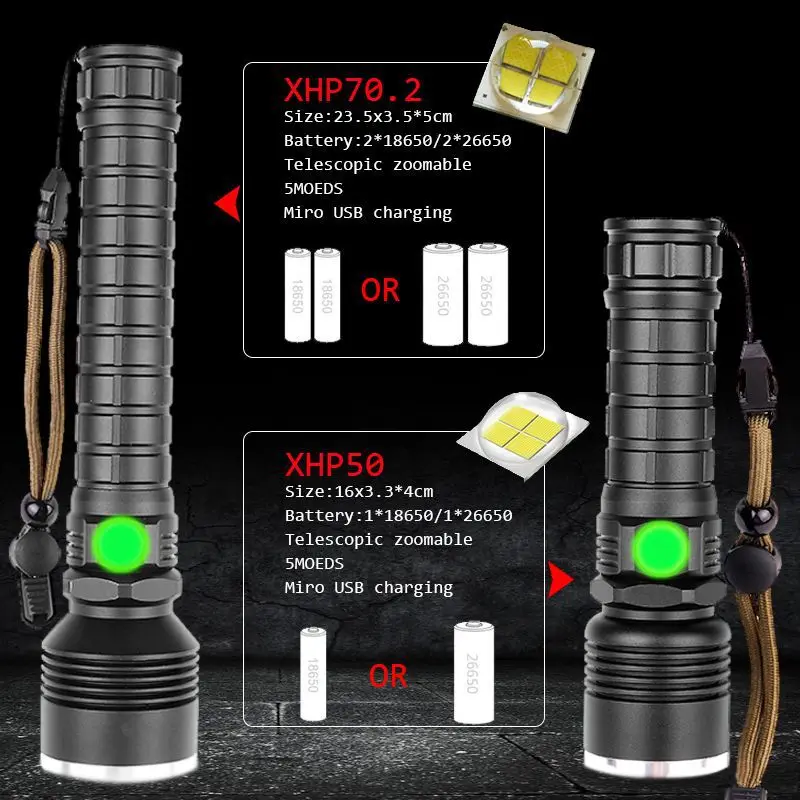 XHP70.2
Size:23.5x3.5*5cm
Battery:2*18650/2*26650
Telescopic zoomable
5MOEDS
Miro USB charging

18650 18650 OR 26650 26650

XHP50
Size:16x3.3*4cm
Battery:1*18650/1*26650
Telescopic zoomable
5MOEDS
Miro USB charging

18650 OR 26650