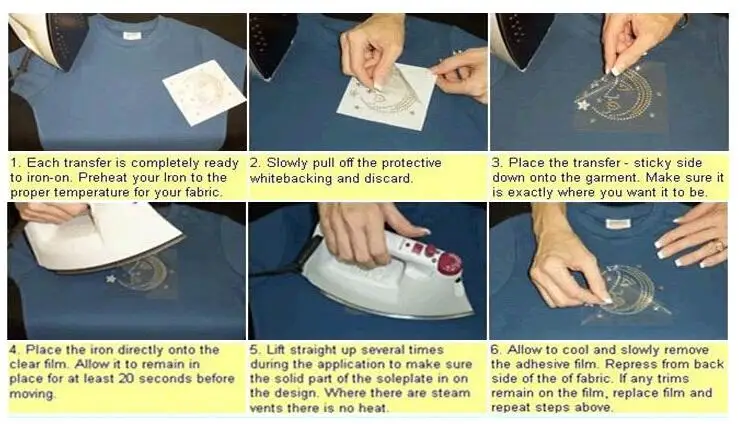 1. Each transfer is completely ready to iron-on. Preheat your Iron to the proper temperature for your fabric.

2. Slowly pull off the protective whitebacking and discard.

3. Place the transfer - sticky side down onto the garment. Make sure it is exactly where you want it to be.

4. Place the iron directly onto the clear film. Allow it to remain in place for at least 20 seconds before moving.

5. Lift straight up several times during the application to make sure the solid part of the soleplate in on the design. Where there are steam vents there is no heat.

6. Allow to cool and slowly remove the adhesive film. Repress from back side of the of fabric. If any trims remain on the film, replace film and repeat steps above.