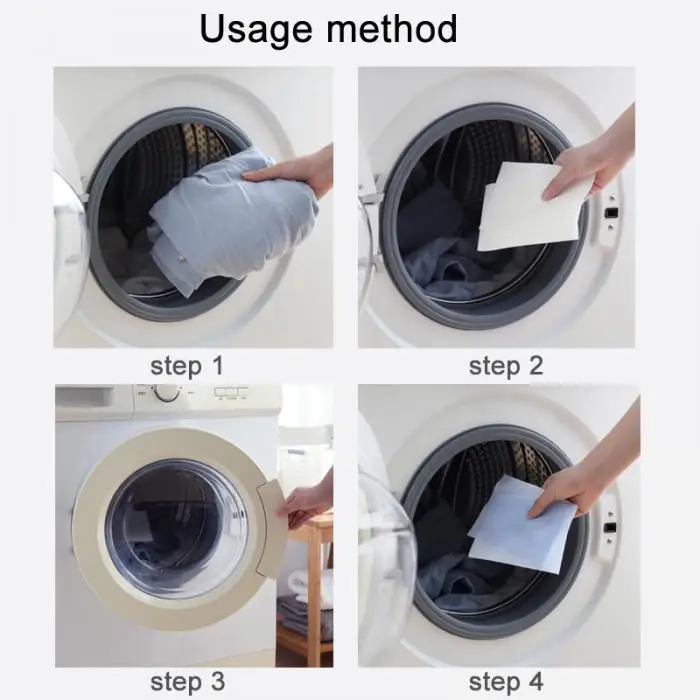 Usage method

step 1

step 2

step 3

step 4