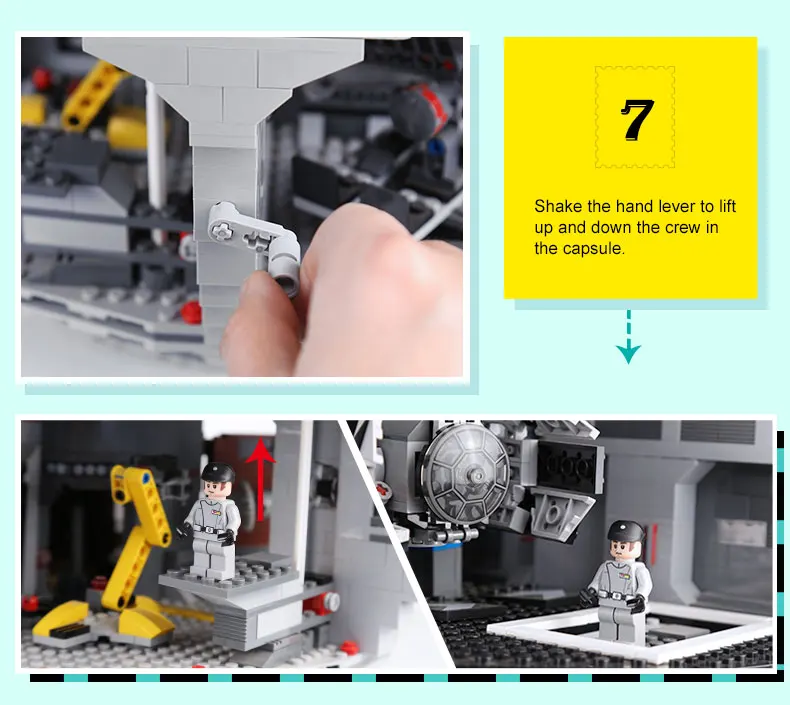 7

Shake the hand lever to lift up and down the crew in the capsule.