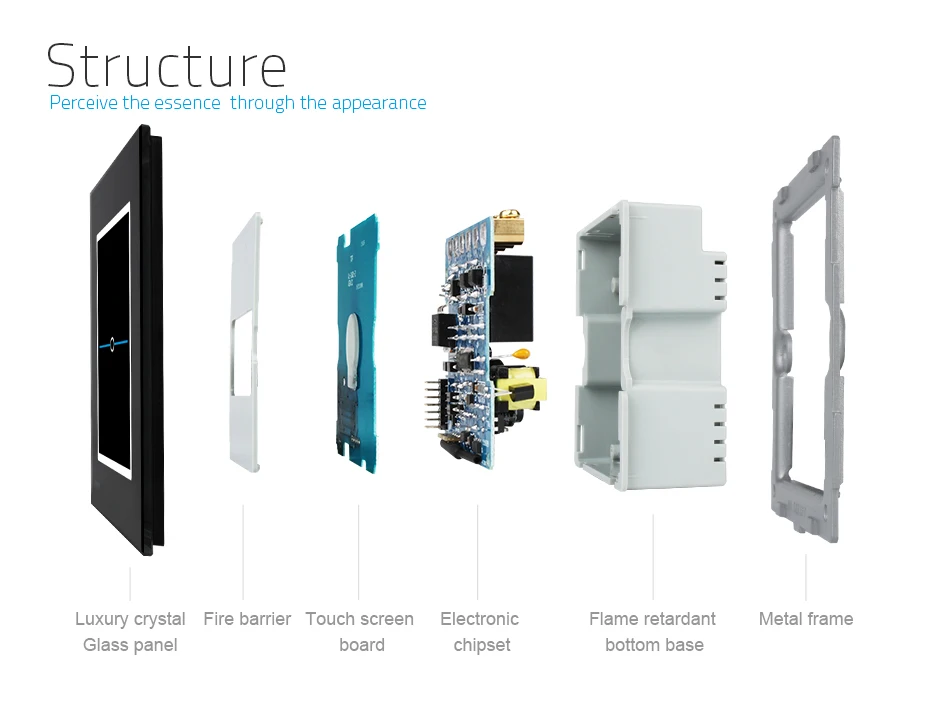 Structure
Perceive the essence through the appearance

Luxury crystal Glass panel

Fire barrier

Touch screen board

Electronic chipset

Flame retardant bottom base

Metal frame