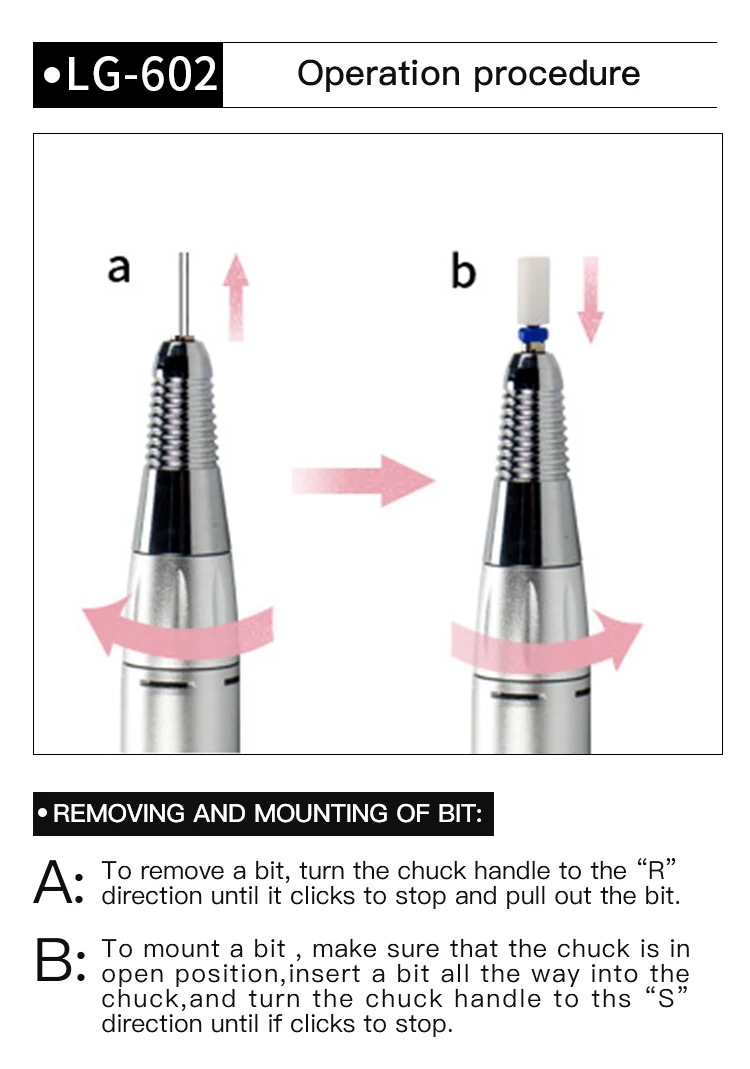 •LG-602 Operation procedure

a

b

• REMOVING AND MOUNTING OF BIT:

A: To remove a bit, turn the chuck handle to the “R” direction until it clicks to stop and pull out the bit.

B: To mount a bit , make sure that the chuck is in open position,insert a bit all the way into the chuck,and turn the chuck handle to ths “S” direction until if clicks to stop.