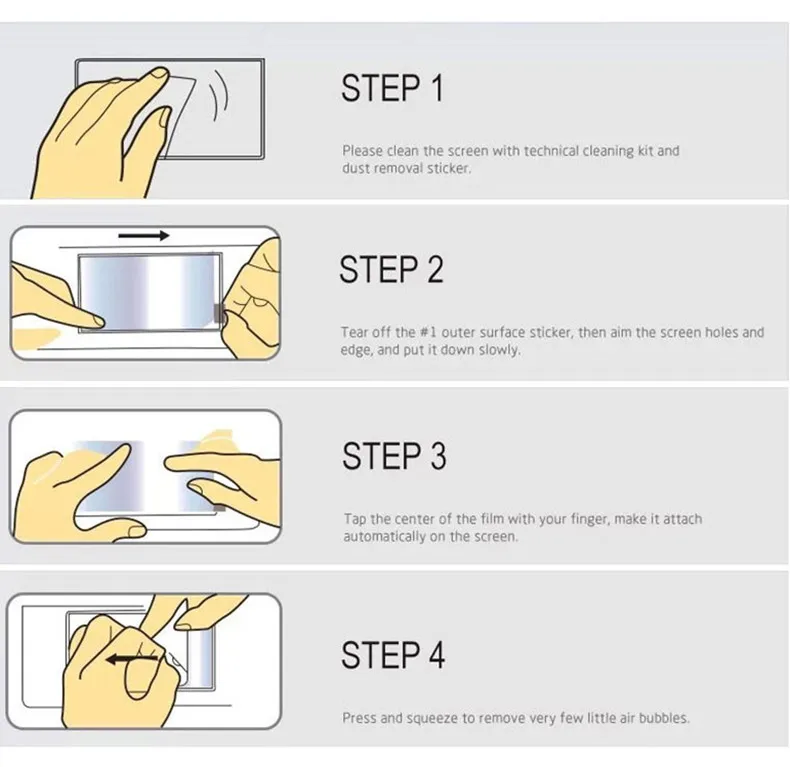 STEP 1

Please clean the screen with technical cleaning kit and dust removal sticker.

STEP 2

Tear off the #1 outer surface sticker, then aim the screen holes and edge, and put it down slowly.

STEP 3

Tap the center of the film with your finger, make it attach automatically on the screen.

STEP 4

Press and squeeze to remove very few little air bubbles.