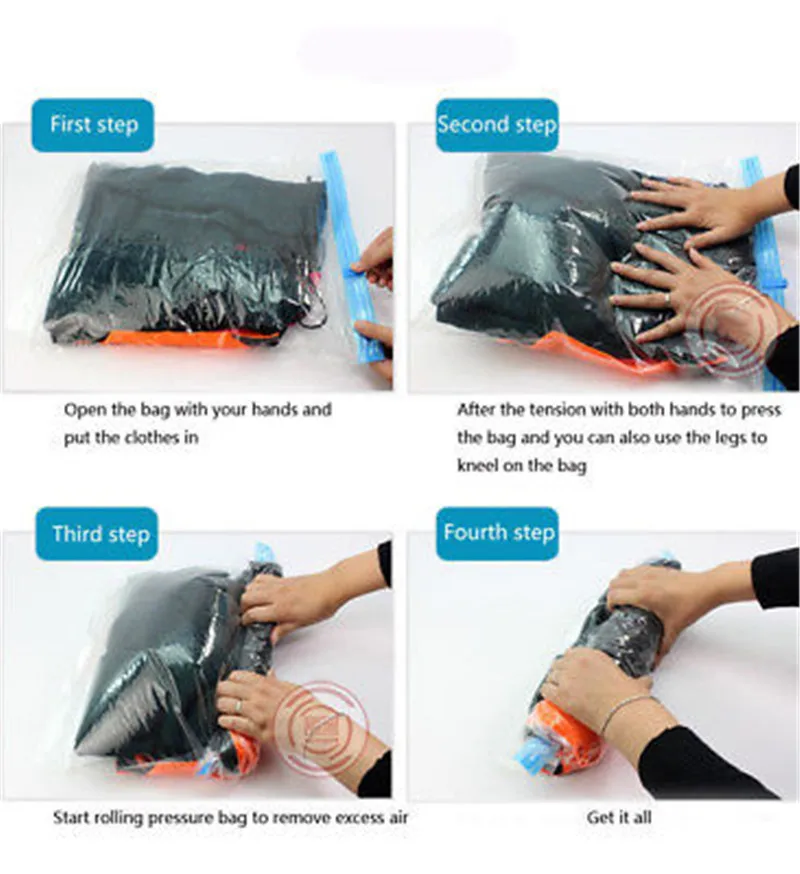 First step

Open the bag with your hands and put the clothes in

Second step

After the tension with both hands to press the bag and you can also use the legs to kneel on the bag

Third step

Start rolling pressure bag to remove excess air

Fourth step

Get it all