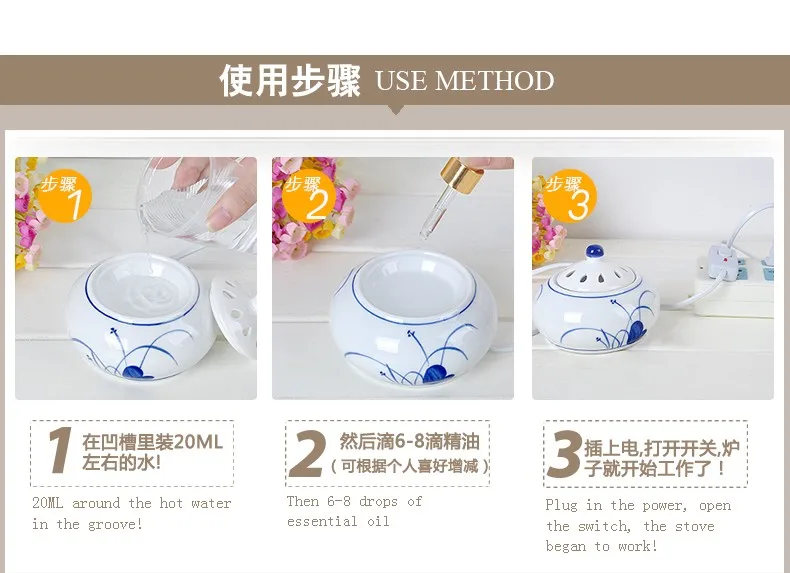 使用步骤 USE METHOD

步骤 1

步骤 2

步骤 3

1 在凹槽里装20ML左右的水!

20ML around the hot water in the groove!

2 然后滴6-8滴精油（可根据个人喜好增减）

Then 6-8 drops of essential oil

3 插上电,打开开关,炉子就开始工作了!

Plug in the power, open the switch, the stove began to work!