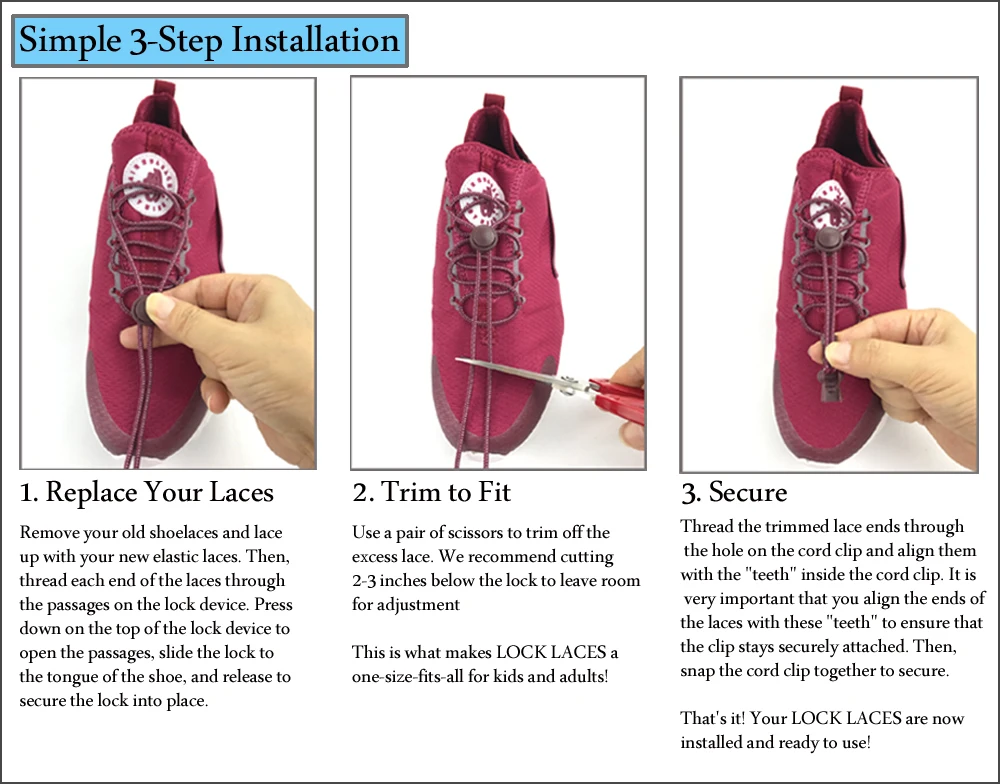 Simple 3-Step Installation

1. Replace Your Laces

Remove your old shoelaces and lace up with your new elastic laces. Then, thread each end of the laces through the passages on the lock device. Press down on the top of the lock device to open the passages, slide the lock to the tongue of the shoe, and release to secure the lock into place.

2. Trim to Fit

Use a pair of scissors to trim off the excess lace. We recommend cutting 2-3 inches below the lock to leave room for adjustment

This is what makes LOCK LACES a one-size-fits-all for kids and adults!

3. Secure

Thread the trimmed lace ends through the hole on the cord clip and align them with the "teeth" inside the cord clip. It is very important that you align the ends of the laces with these "teeth" to ensure that the clip stays securely attached. Then, snap the cord clip together to secure.

That's it! Your LOCK LACES are now installed and ready to use!