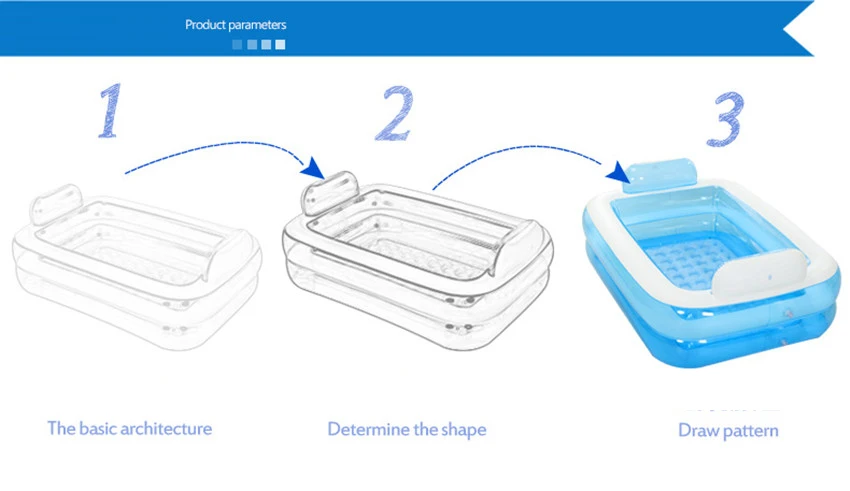 Product parameters

1

2

3

The basic architecture

Determine the shape

Draw pattern