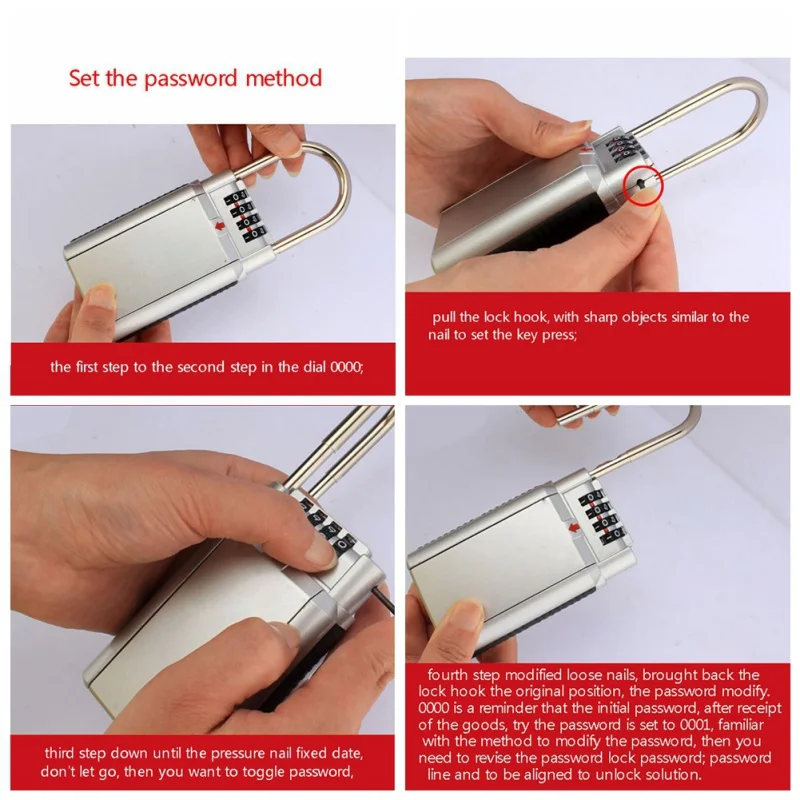 Set the password method

the first step to the second step in the dial 0000;

pull the lock hook, with sharp objects similar to the nail to set the key press;

third step down until the pressure nail fixed date, don't let go, then you want to toggle password,

fourth step modified loose nails, brought back the lock hook the original position, the password modify. 0000 is a reminder that the initial password, after receipt of the goods, try the password is set to 0001, familiar with the method to modify the password, then you need to revise the password lock password; password line and to be aligned to unlock solution.