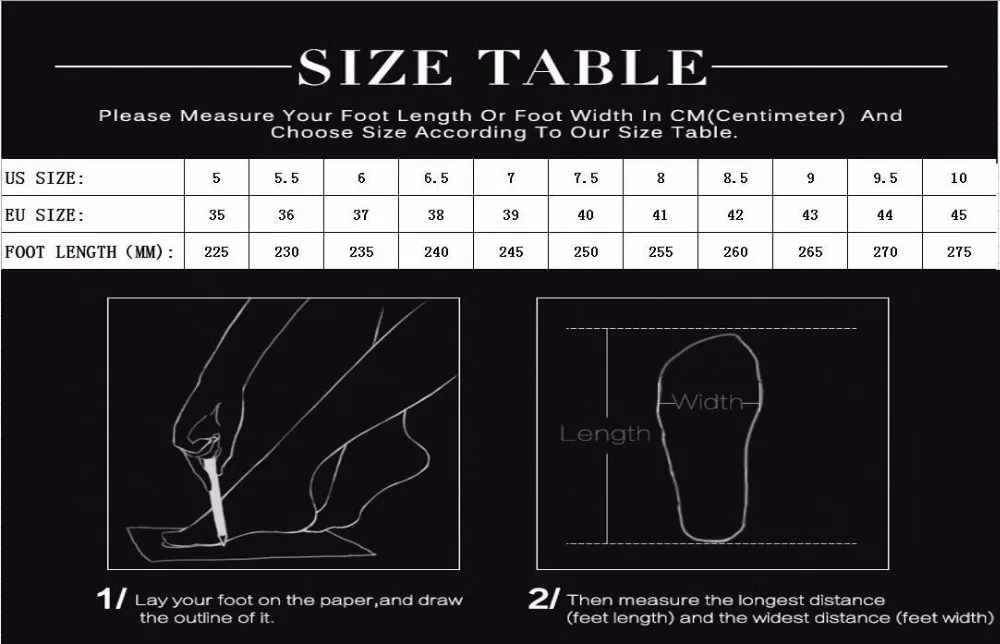 SIZE TABLE

Please Measure Your Foot Length Or Foot Width In CM(Centimeter) And Choose Size According To Our Size Table.

| US SIZE: | 5 | 5.5 | 6 | 6.5 | 7 | 7.5 | 8 | 8.5 | 9 | 9.5 | 10 |
|---|---|---|---|---|---|---|---|---|---|---|---|
| EU SIZE: | 35 | 36 | 37 | 38 | 39 | 40 | 41 | 42 | 43 | 44 | 45 |
| FOOT LENGTH (MM): | 225 | 230 | 235 | 240 | 245 | 250 | 255 | 260 | 265 | 270 | 275 |

Width

Length

1/ Lay your foot on the paper,and draw the outline of it.

2/ Then measure the longest distance (feet length) and the widest distance (feet width)