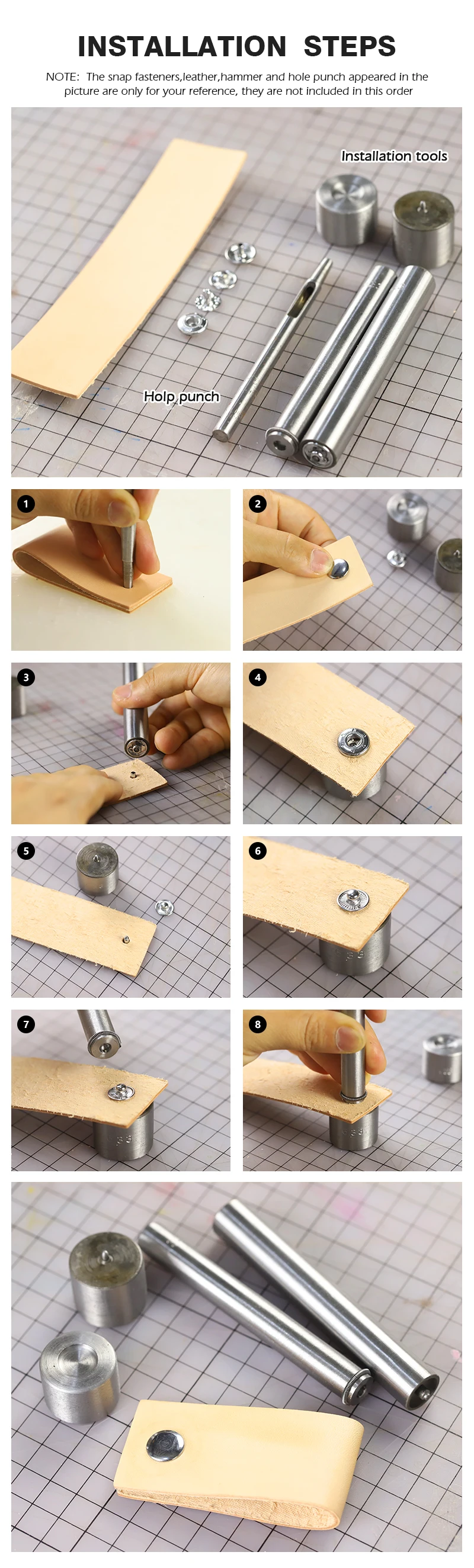 INSTALLATION STEPS

NOTE: The snap fasteners,leather,hammer and hole punch appeared in the picture are only for your reference, they are not included in this order

Installation tools

Holp punch

1

2

3

4

5

6

7

8