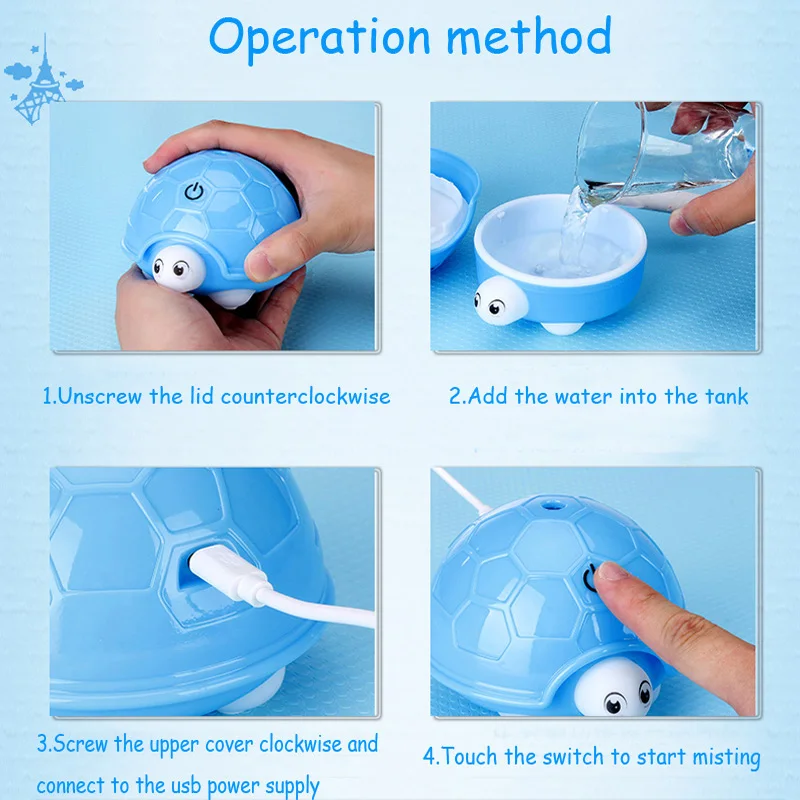 Operation method

1.Unscrew the lid counterclockwise

2.Add the water into the tank

3.Screw the upper cover clockwise and connect to the usb power supply

4.Touch the switch to start misting