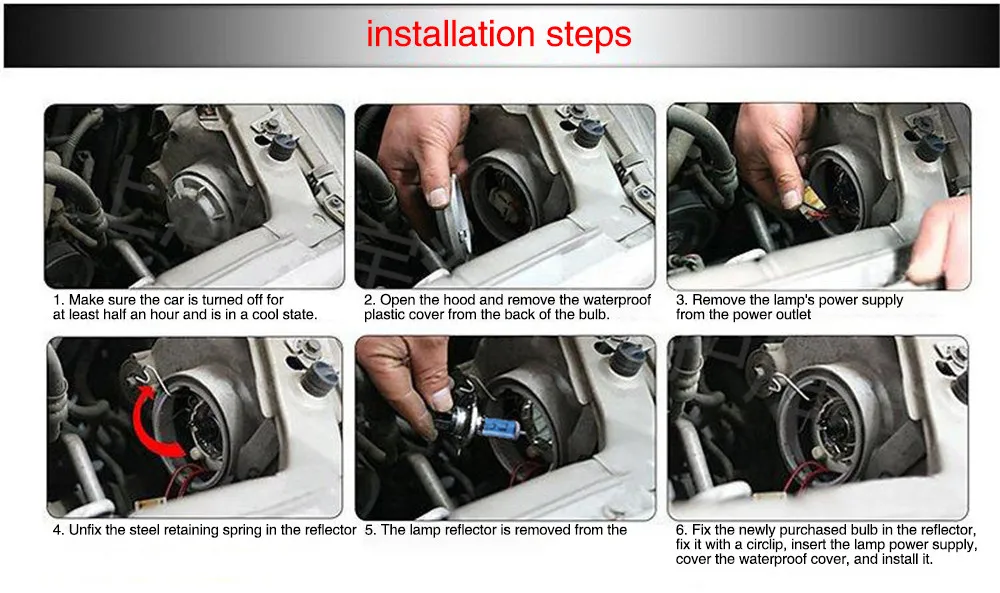 installation steps

1. Make sure the car is turned off for at least half an hour and is in a cool state.

2. Open the hood and remove the waterproof plastic cover from the back of the bulb.

3. Remove the lamp's power supply from the power outlet

4. Unfix the steel retaining spring in the reflector

5. The lamp reflector is removed from the

6. Fix the newly purchased bulb in the reflector, fix it with a circlip, insert the lamp power supply, cover the waterproof cover, and install it.