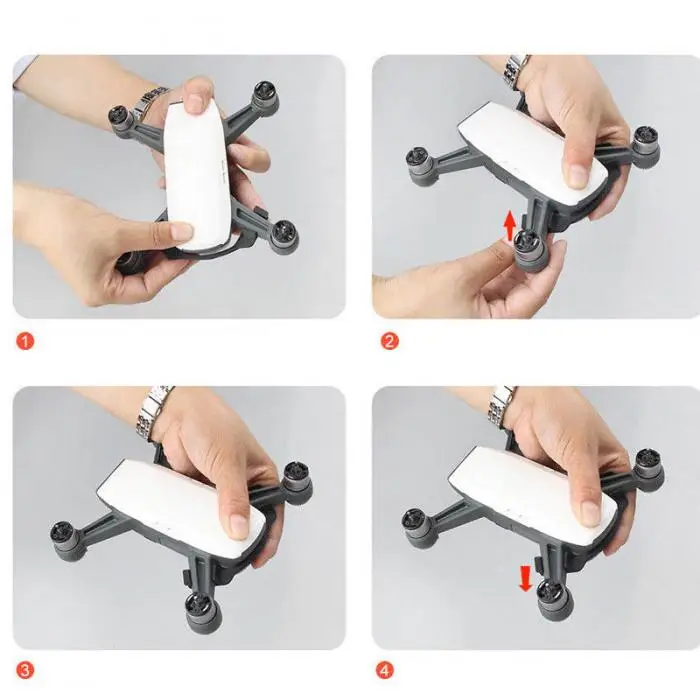 1

2

3

4