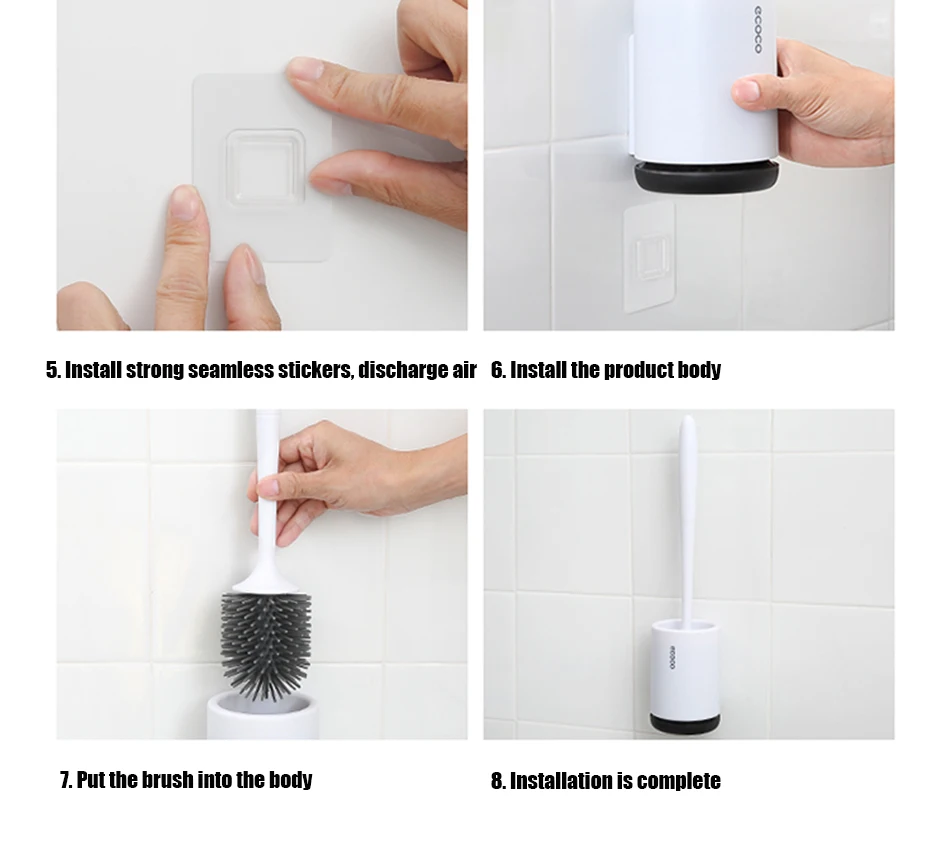 ecoco

5. Install strong seamless stickers, discharge air

6. Install the product body

ecoco

7. Put the brush into the body

8. Installation is complete