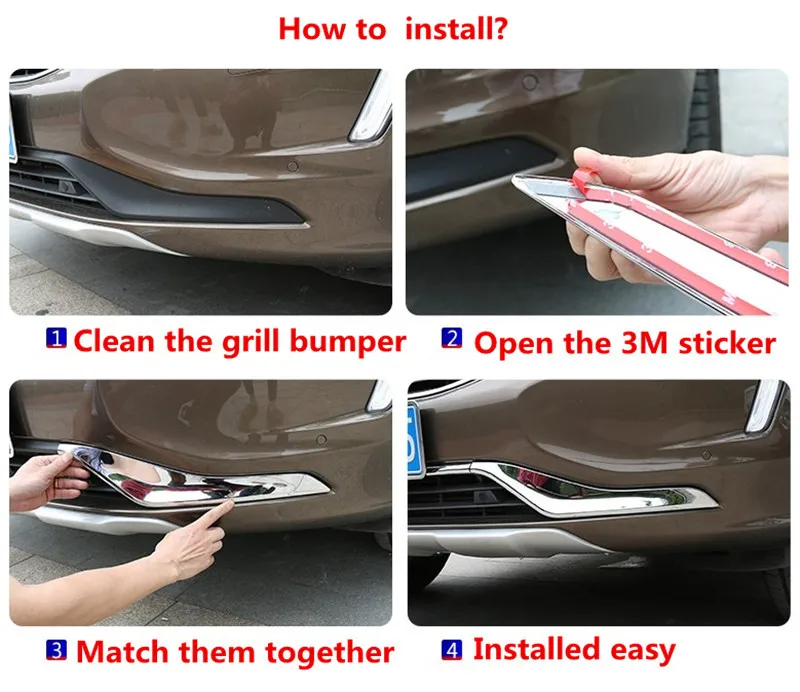 How to install?

1 Clean the grill bumper

2 Open the 3M sticker

3 Match them together

4 Installed easy