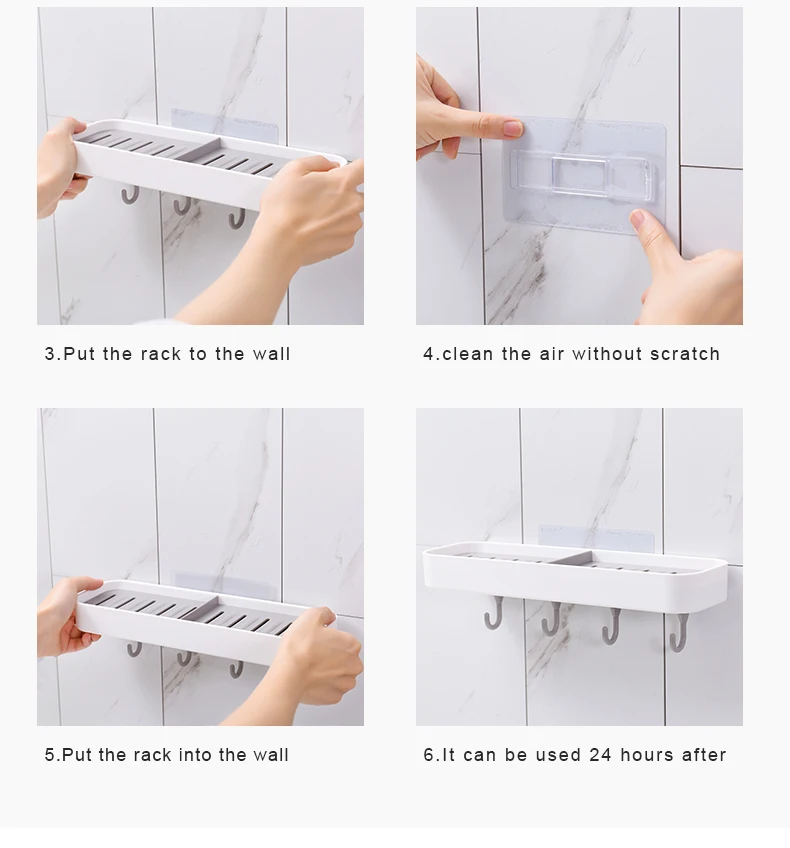 3.Put the rack to the wall

4.clean the air without scratch

5.Put the rack into the wall

6.It can be used 24 hours after