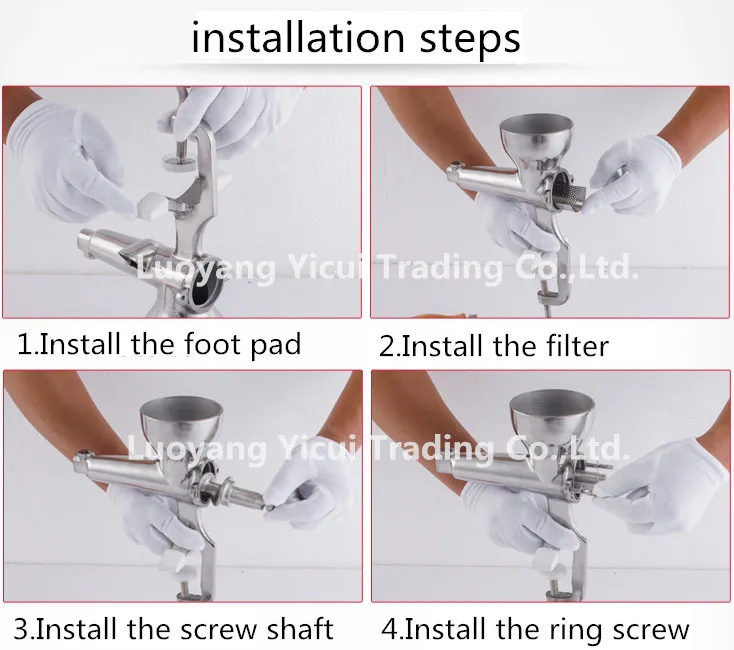 installation steps

Luoyang Yicui Trading Co.,Ltd.

1.Install the foot pad

2.Install the filter

Luoyang Yicui Trading Co.,Ltd.

3.Install the screw shaft

4.Install the ring screw