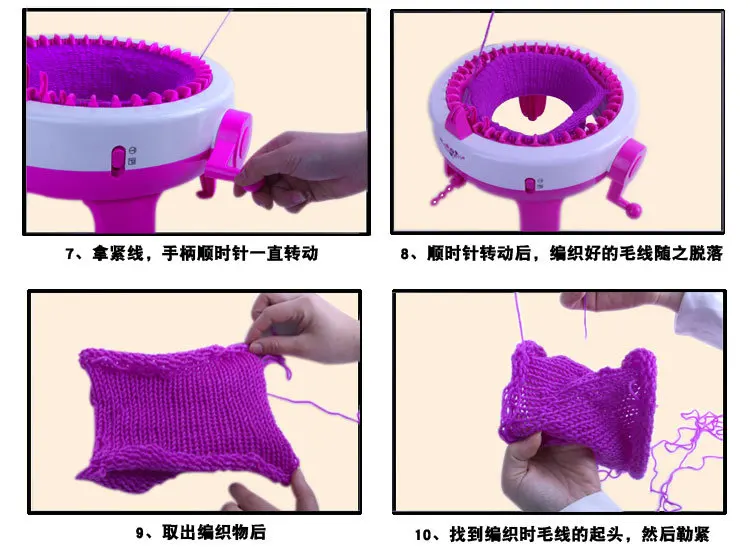 7、拿紧线，手柄顺时针一直转动

8、顺时针转动后，编织好的毛线随之脱落

9、取出编织物后

10、找到编织时毛线的起头，然后勒紧