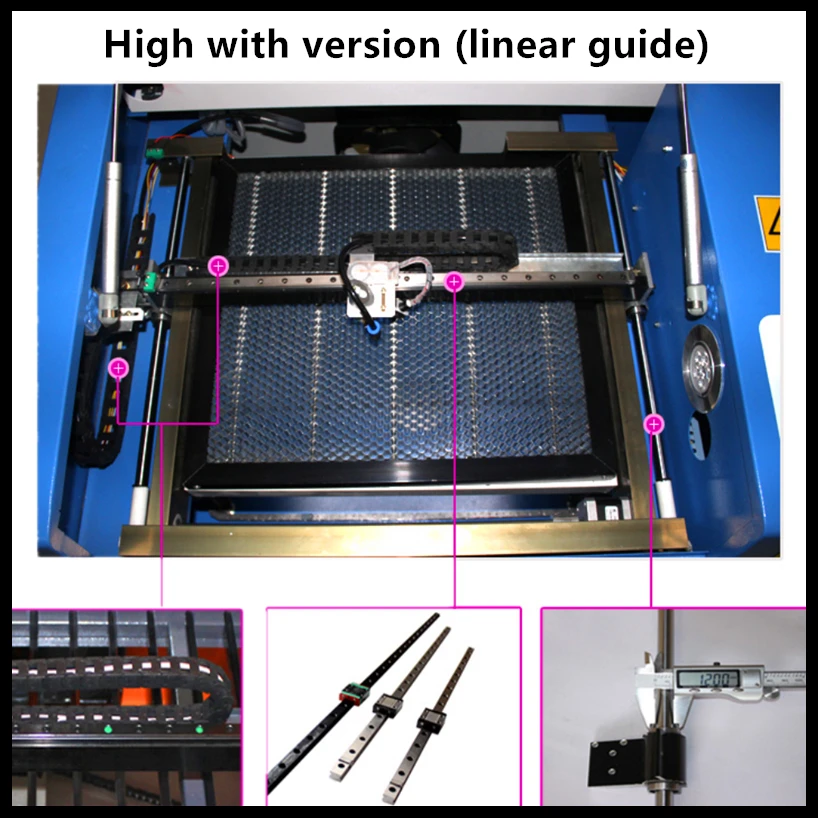 High with version (linear guide)

12.00