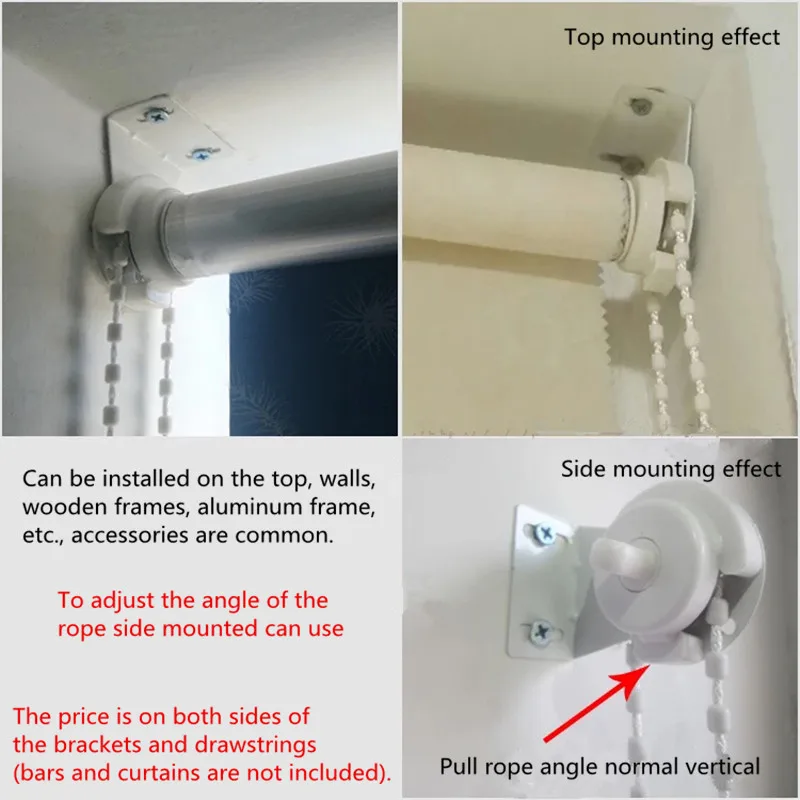 Top mounting effect

Can be installed on the top, walls, wooden frames, aluminum frame, etc., accessories are common.

To adjust the angle of the rope side mounted can use

The price is on both sides of the brackets and drawstrings (bars and curtains are not included).

Side mounting effect

Pull rope angle normal vertical