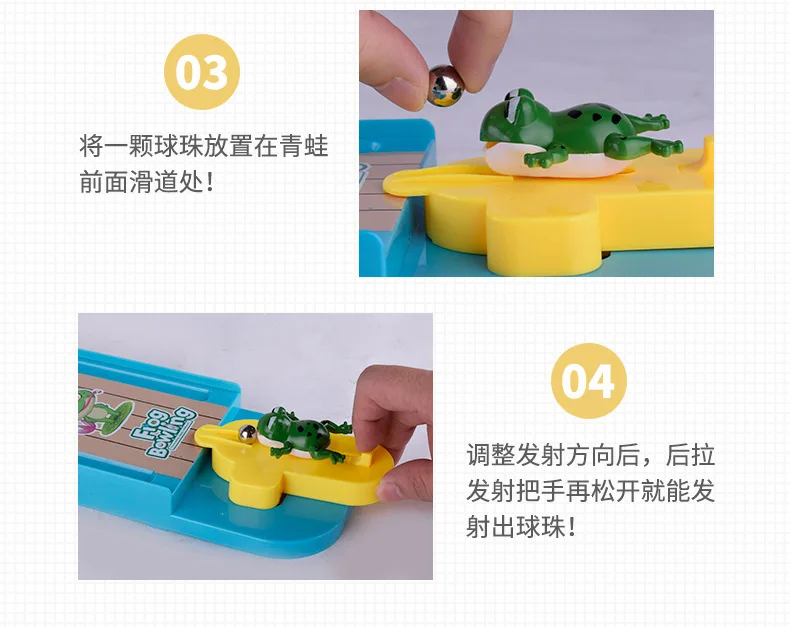 03

将一颗球珠放置在青蛙前面滑道处！

Frog Bowling

04

调整发射方向后，后拉发射把手再松开就能发射出球珠！